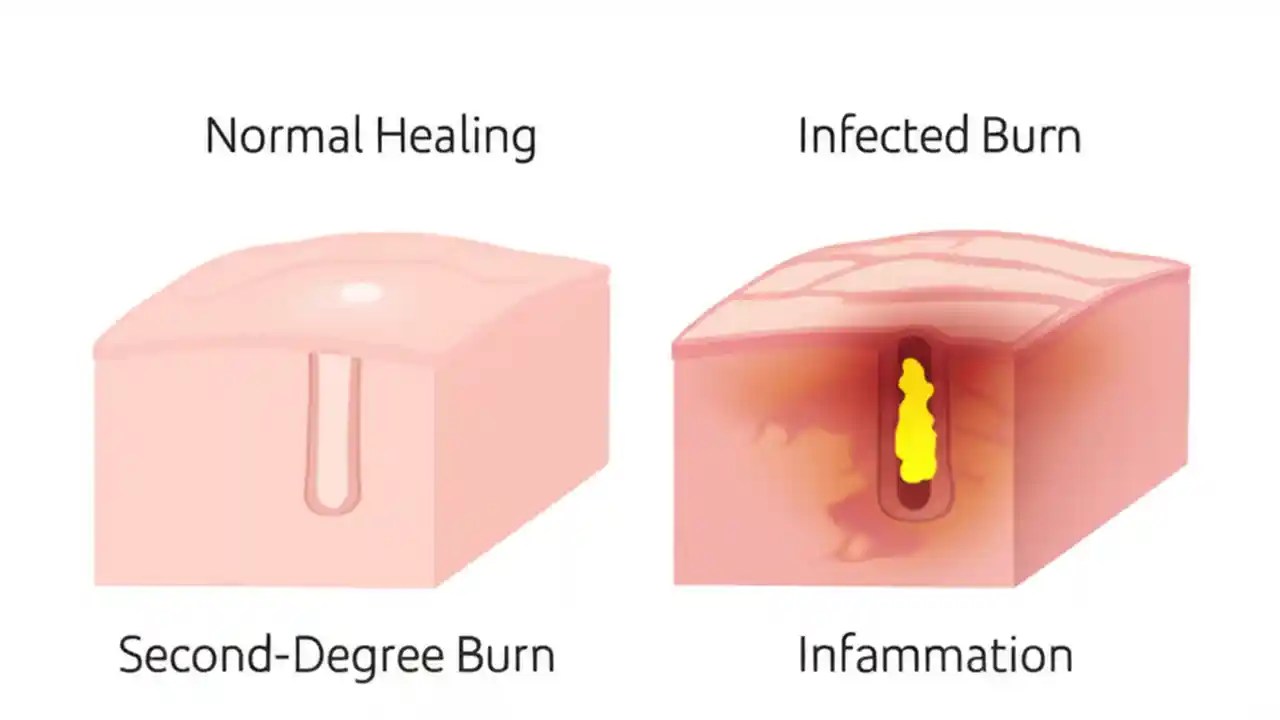 Normal Healing

Infected Burn

Second-Degree Burn

Infammation