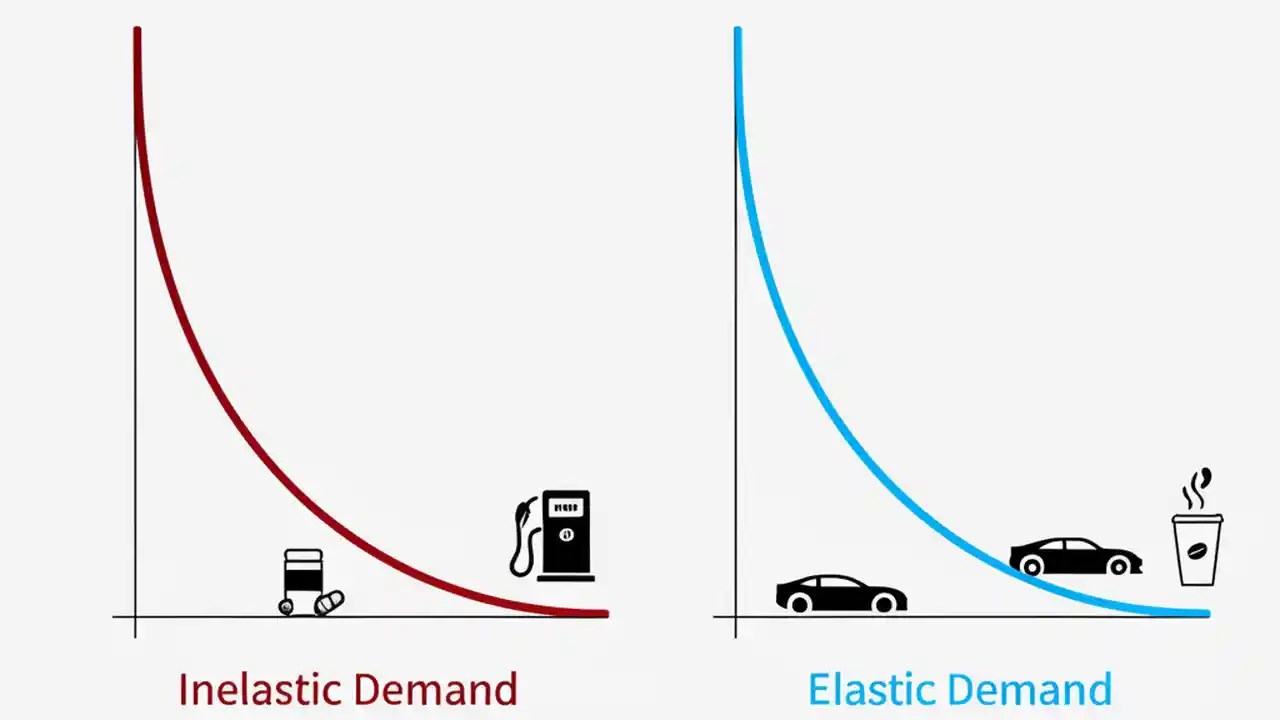 Inelastic Demand

Elastic Demand