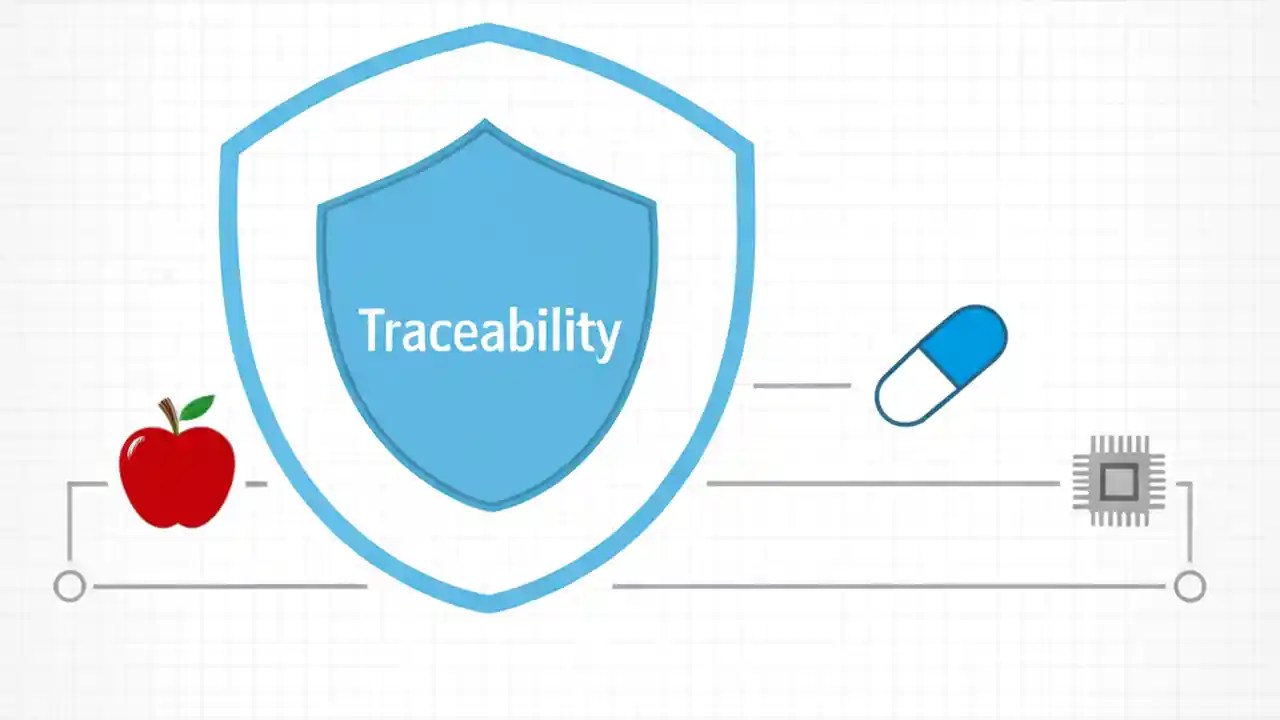 Traceability