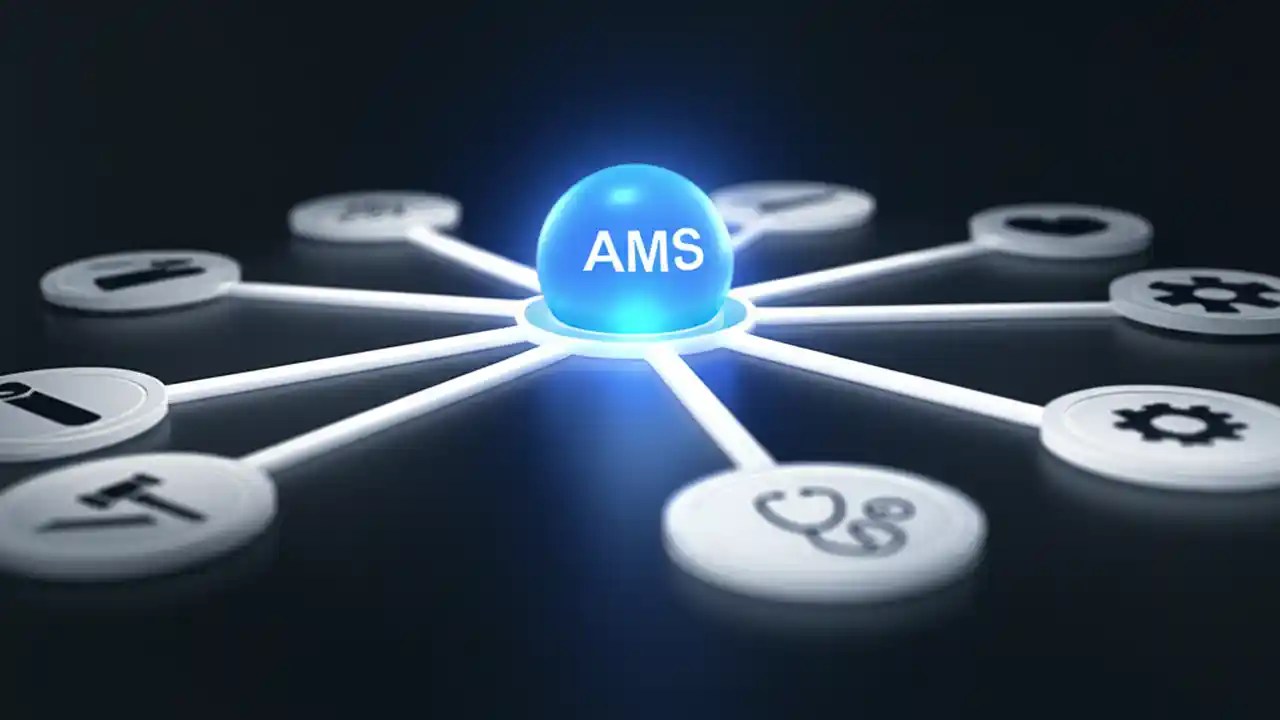 AMS