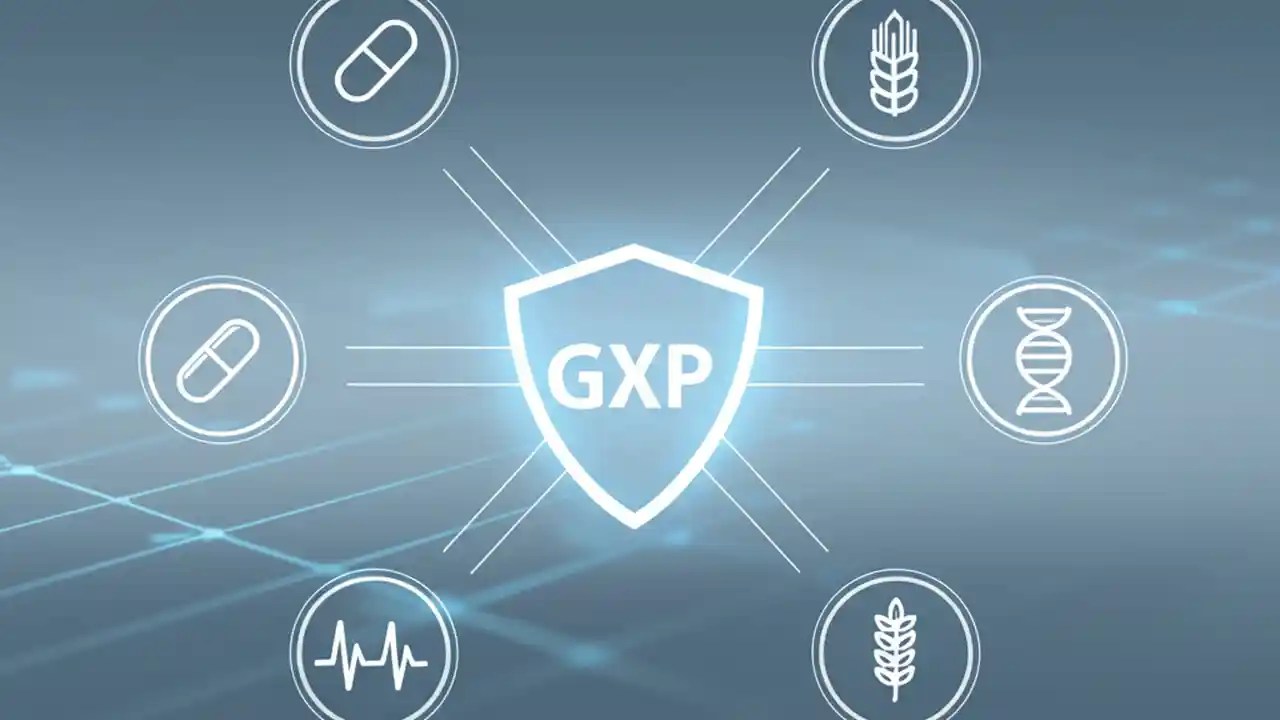 GXP