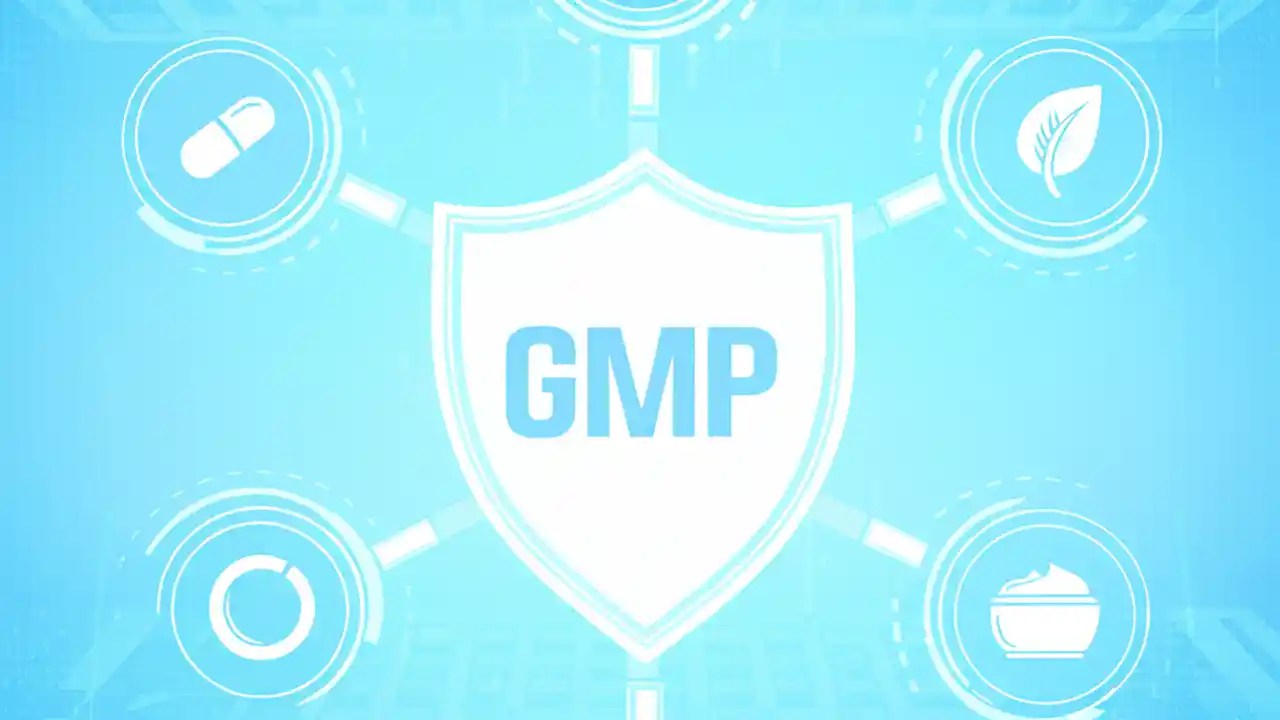 GMP