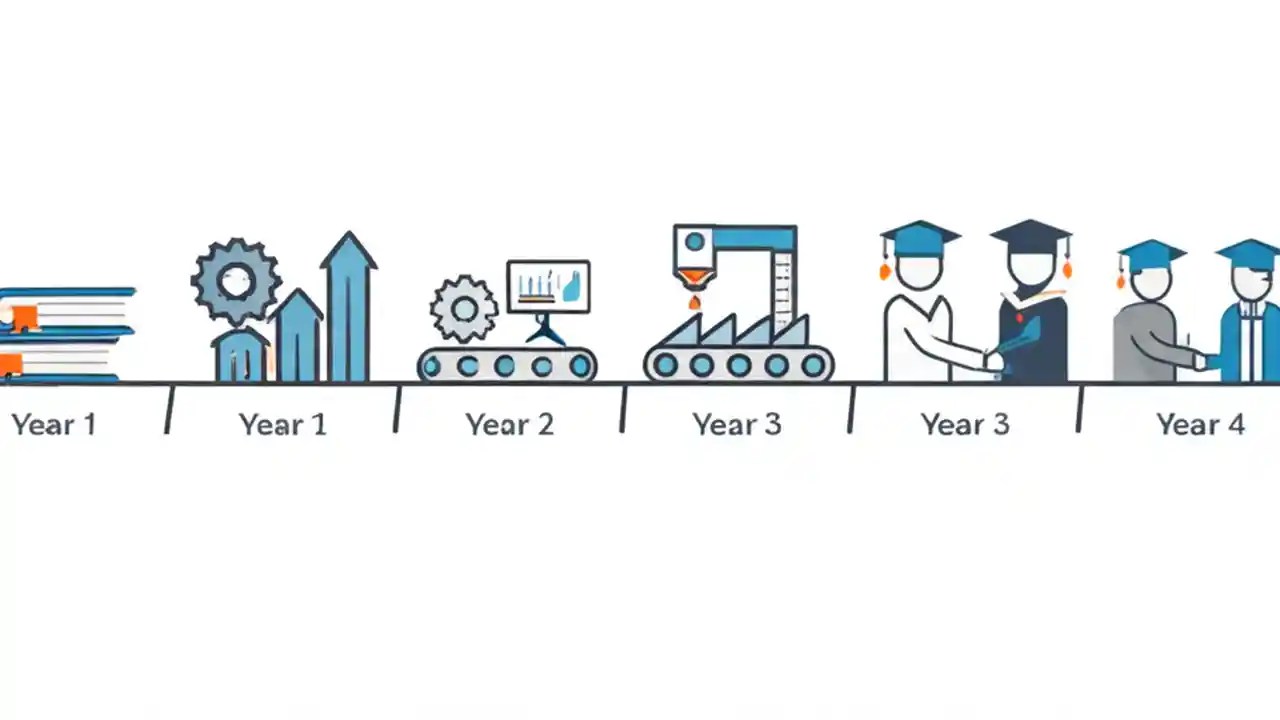 Year 1
Year 1
Year 2
Year 3
Year 3
Year 4