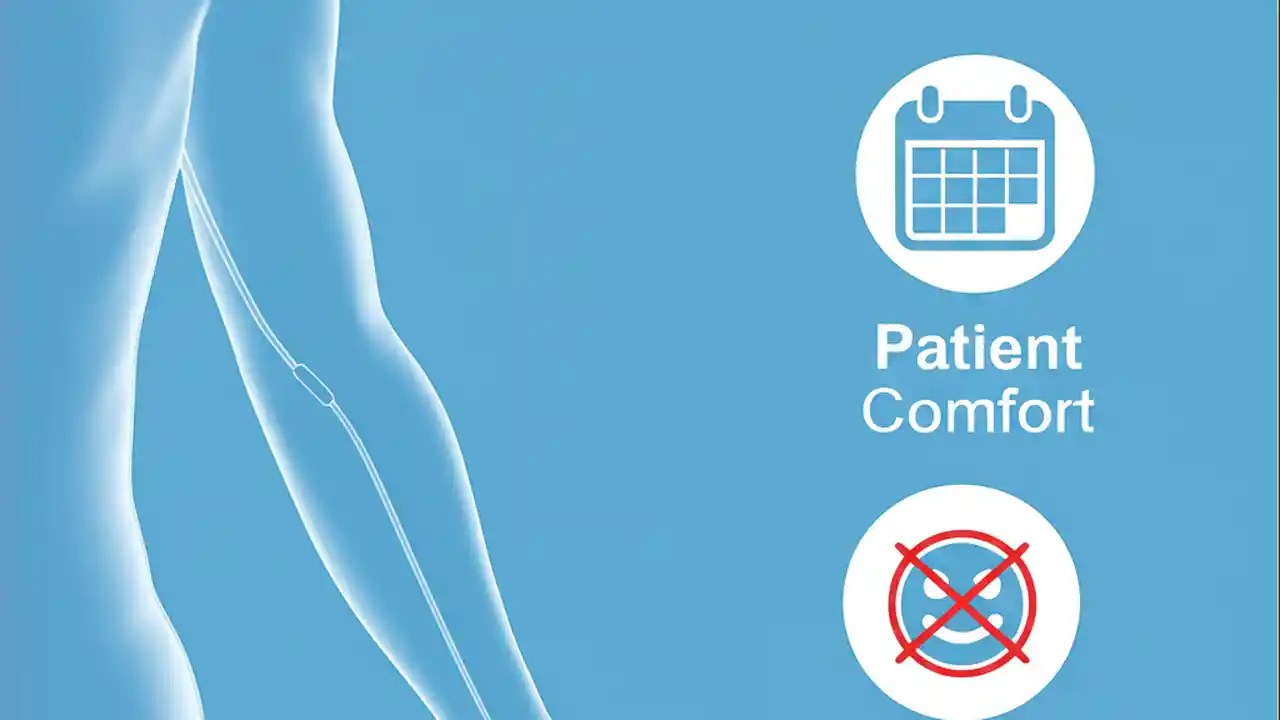 Patient
Comfort