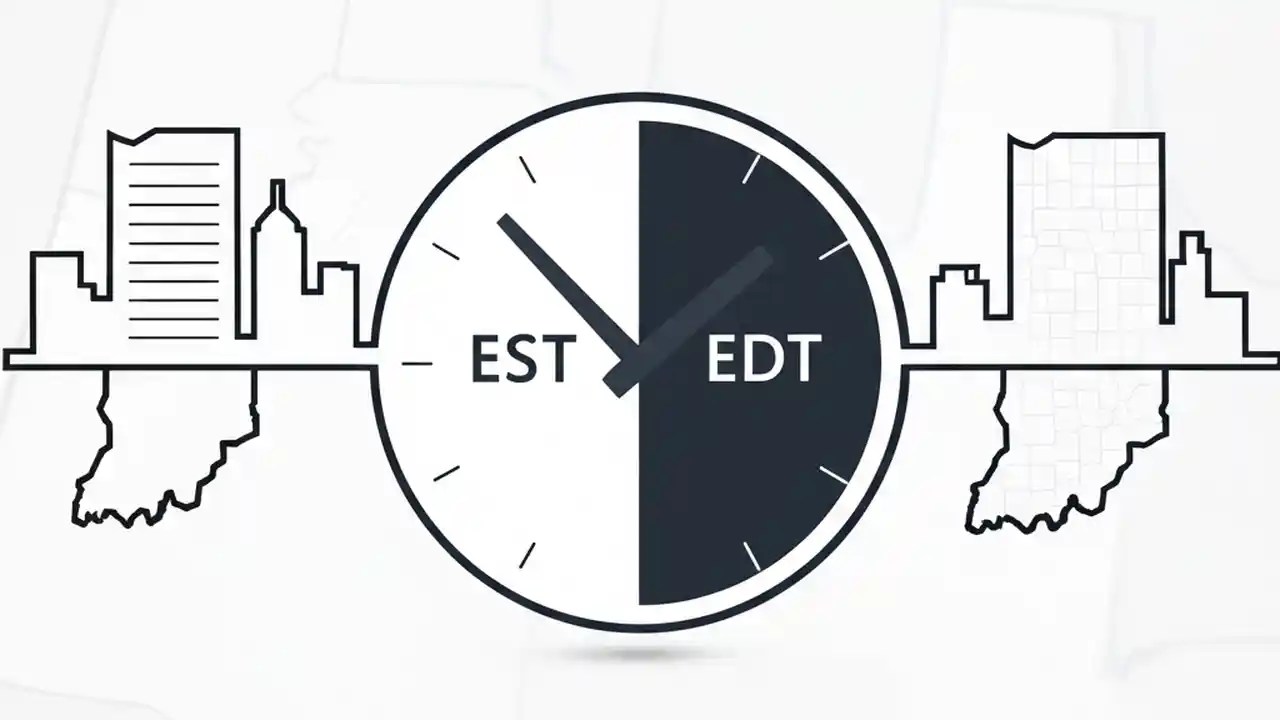 EST EDT