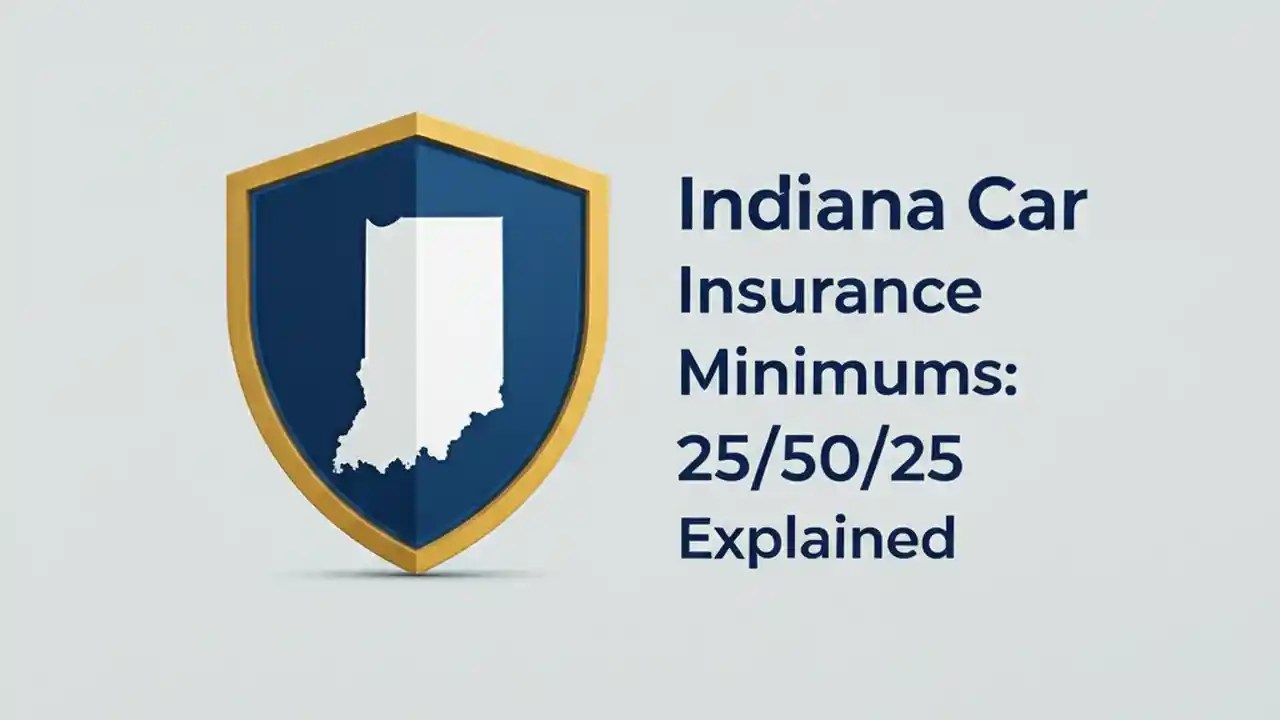 Indiana Car Insurance Minimums: 25/50/25 Explained