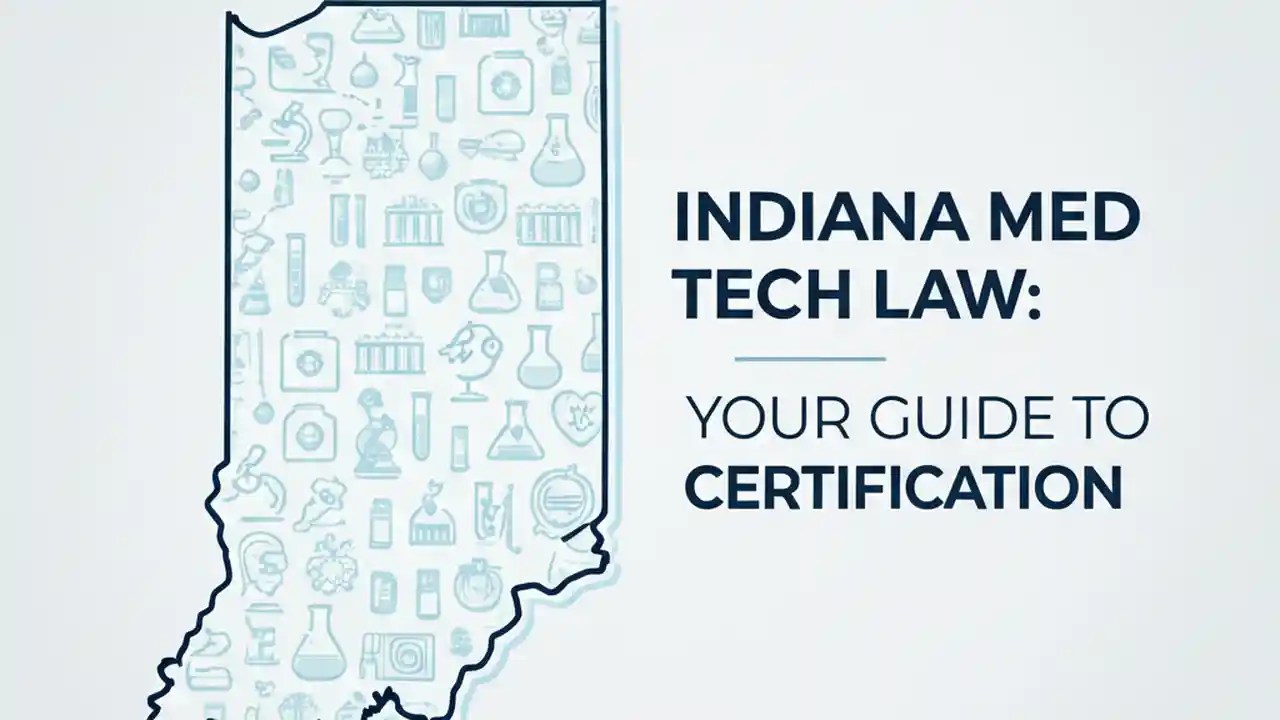 INDIANA MED TECH LAW:

YOUR GUIDE TO CERTIFICATION