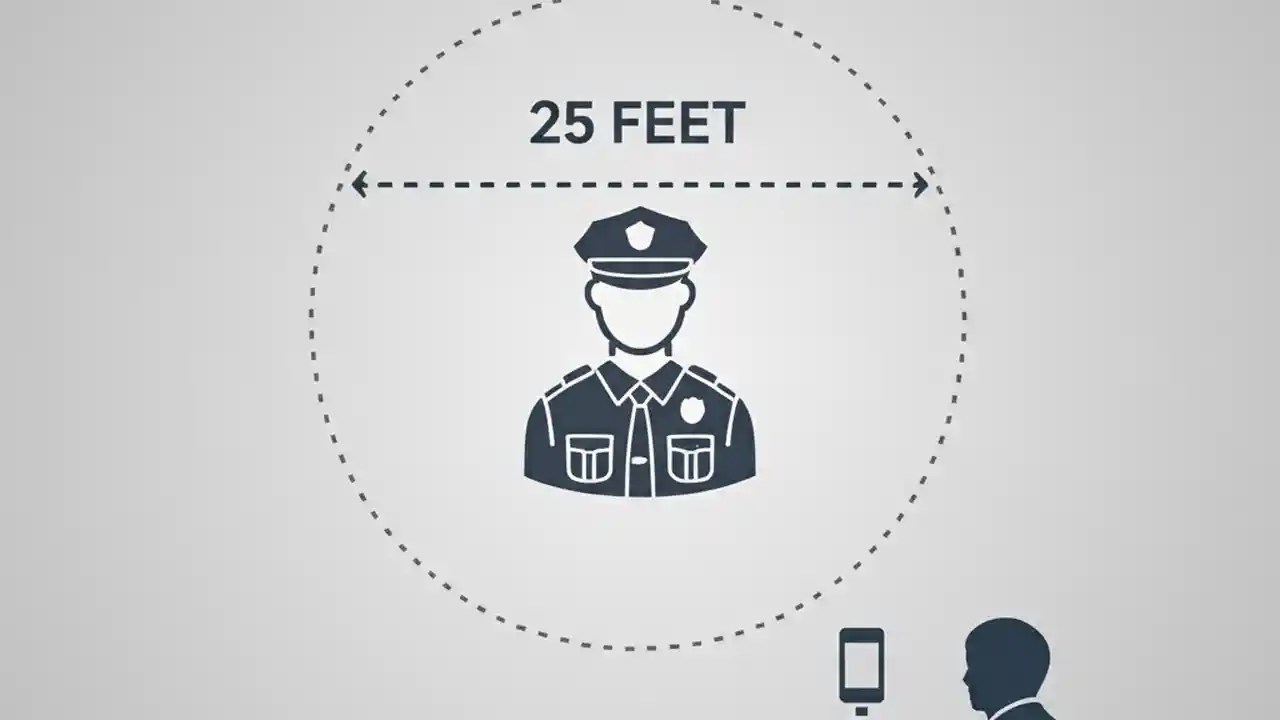 25 FEET