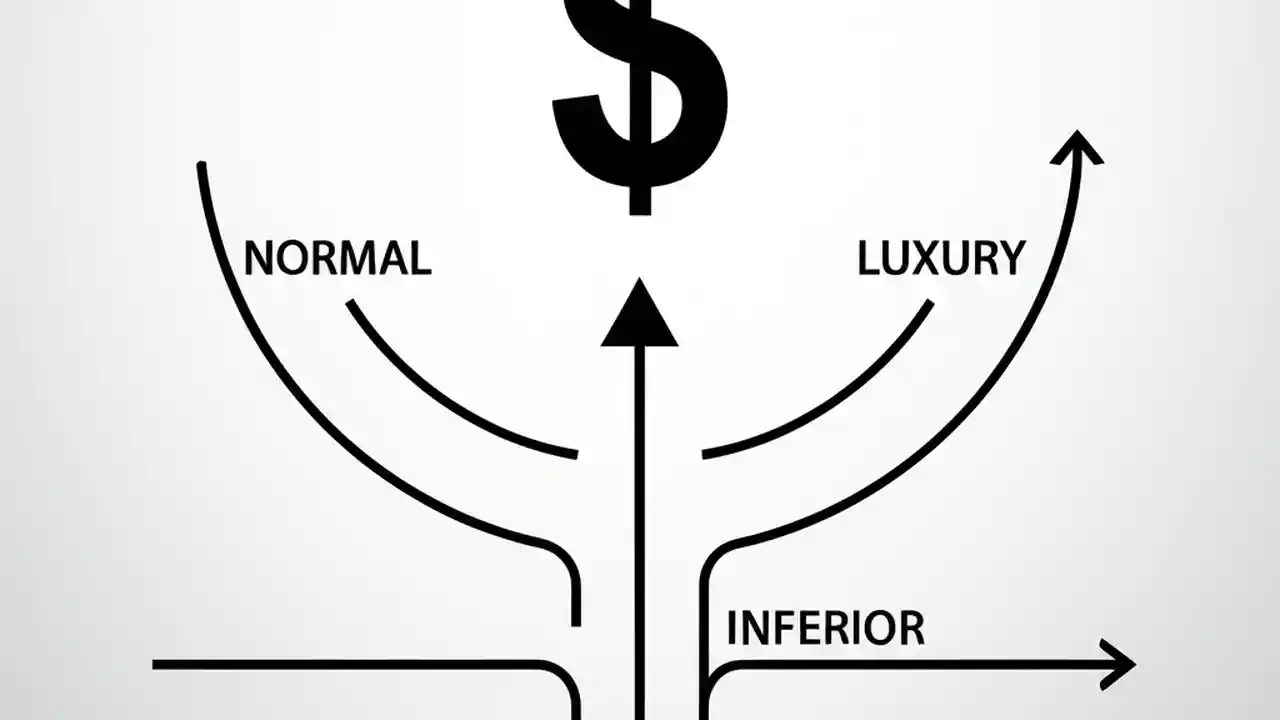 $

NORMAL

LUXURY

INFERIOR