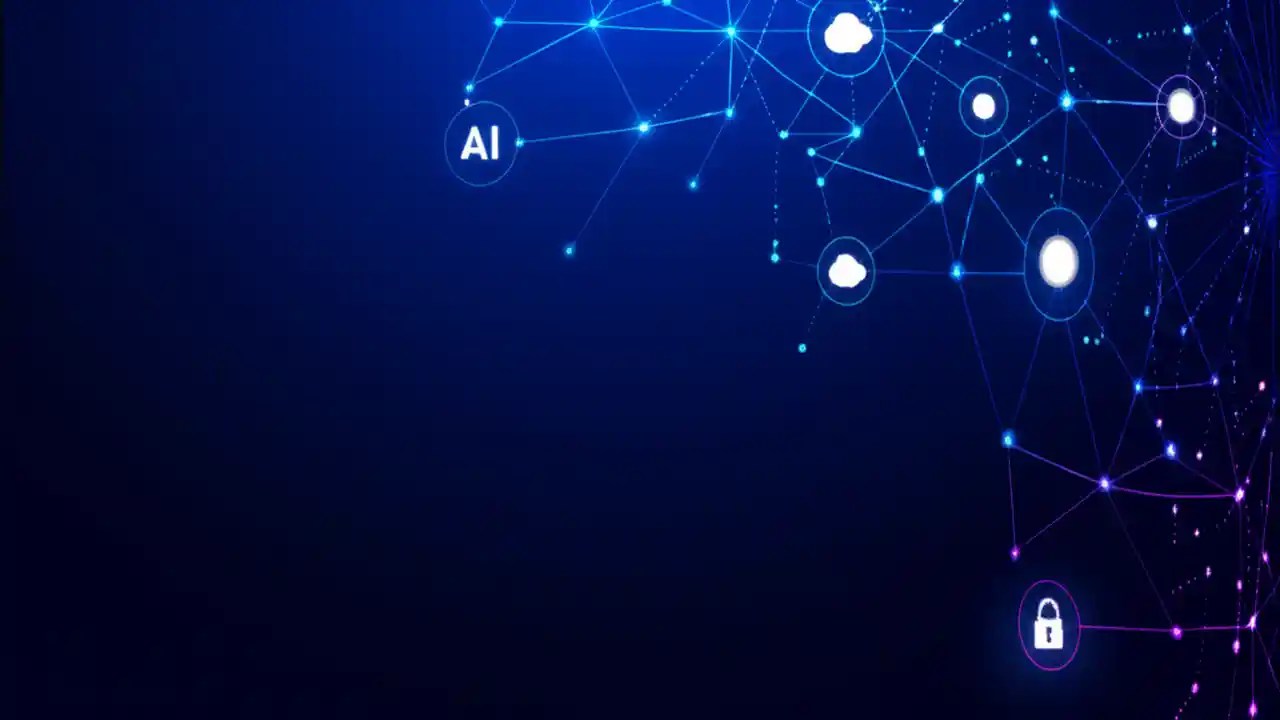 AI