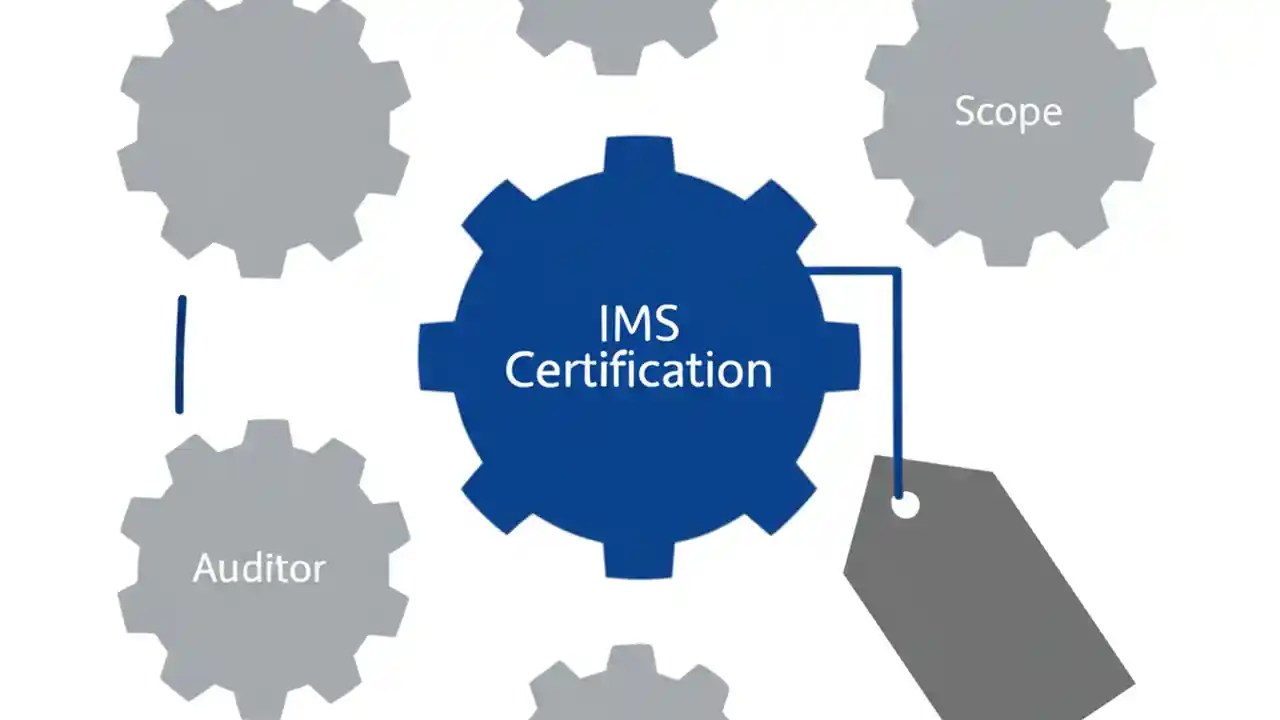 Scope

IMS Certification

Auditor