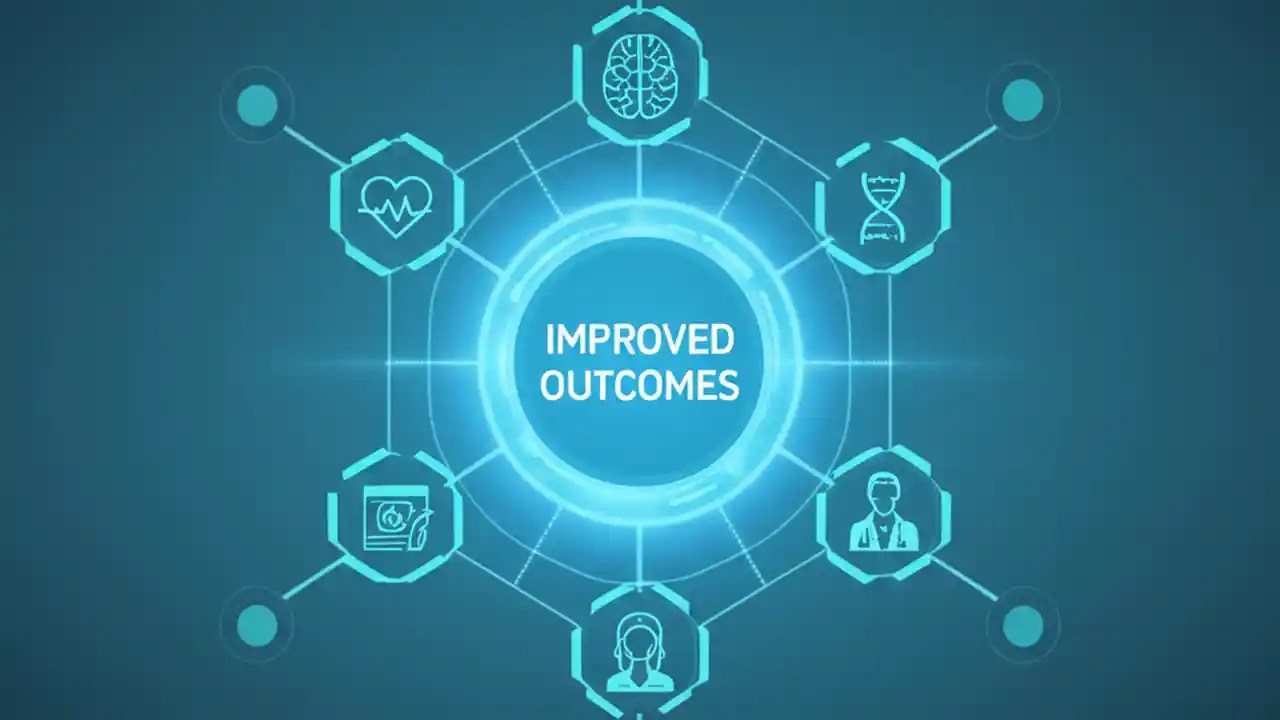 IMPROVED OUTCOMES