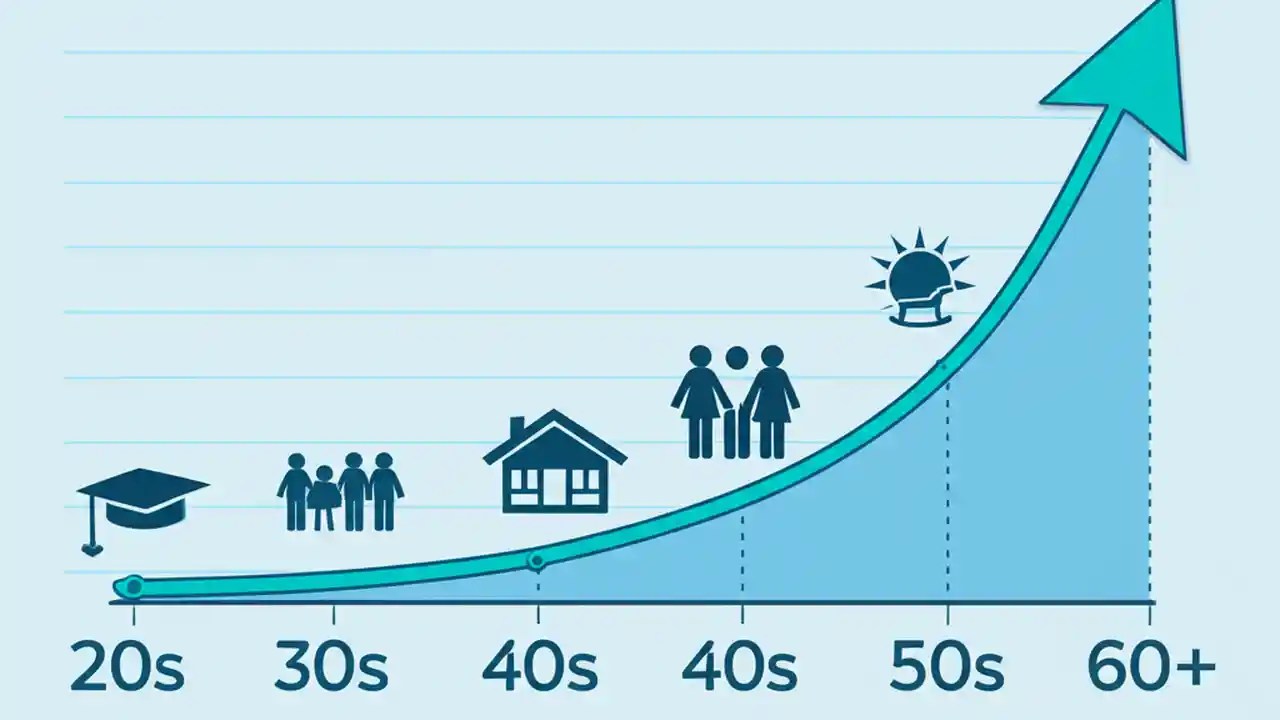 20s 30s 40s 40s 50s 60+