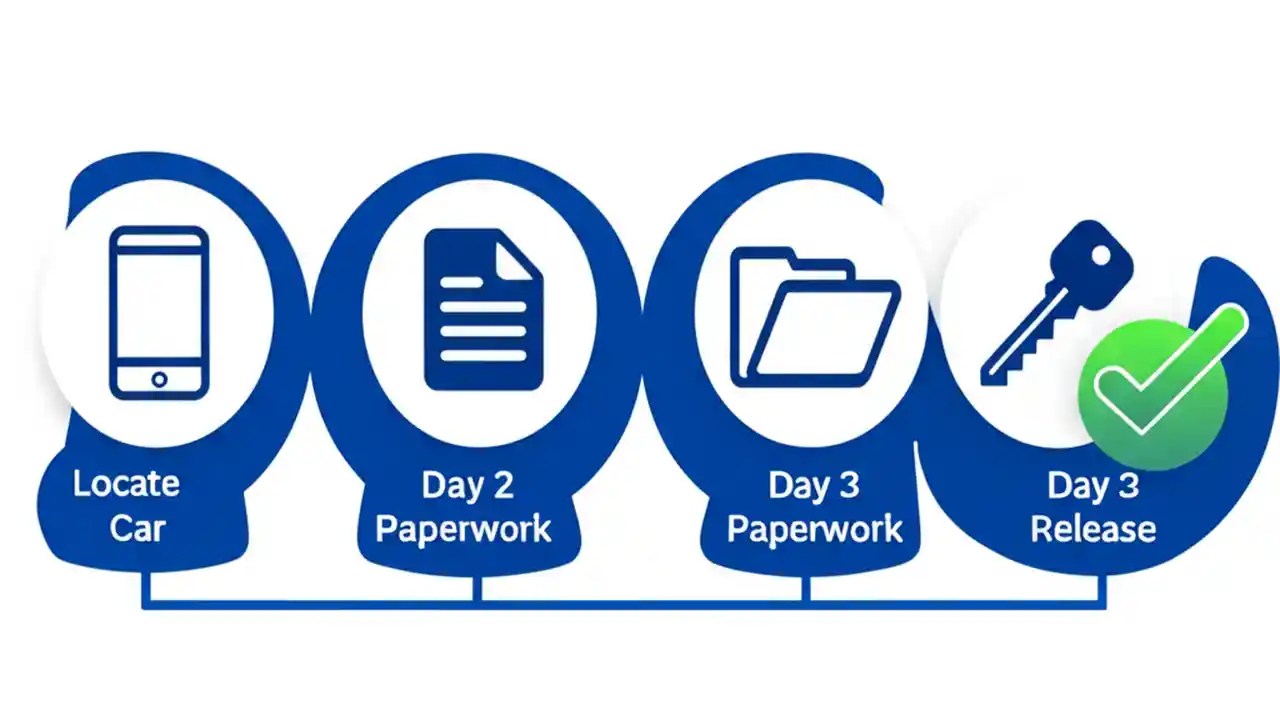 Locate Car

Day 2 Paperwork

Day 3 Paperwork

Day 3 Release