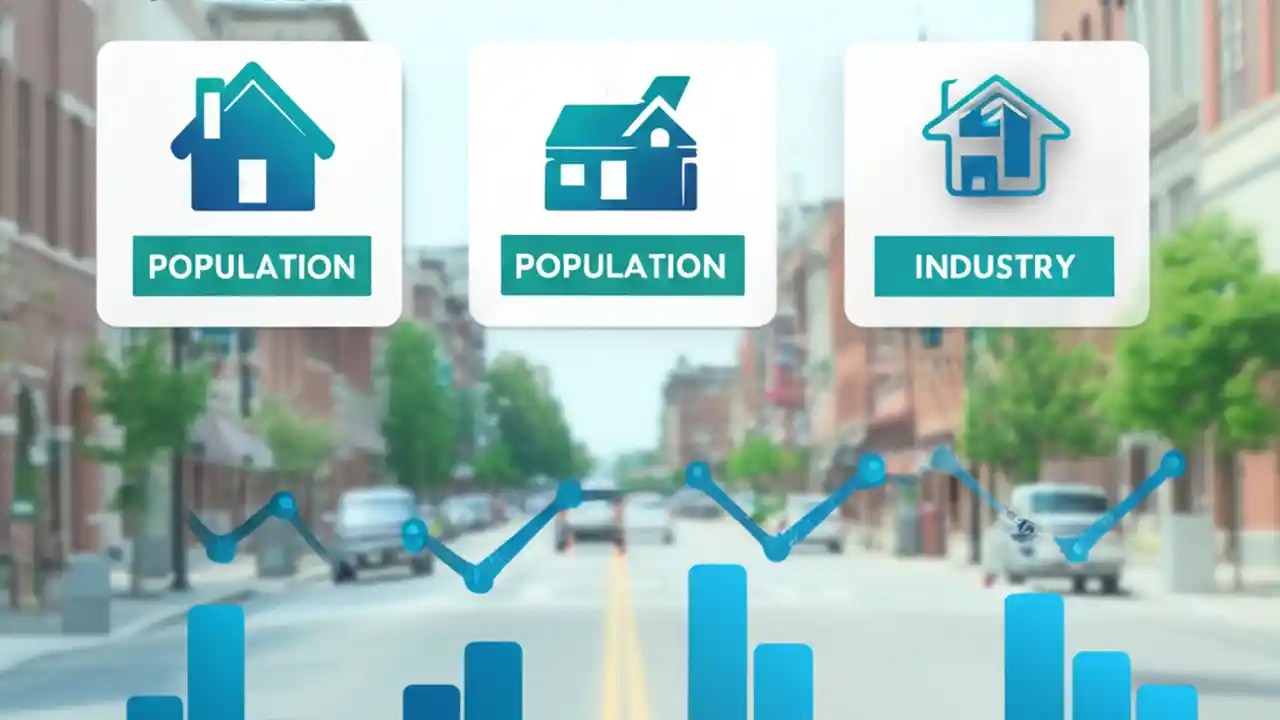 POPULATION

POPULATION

INDUSTRY