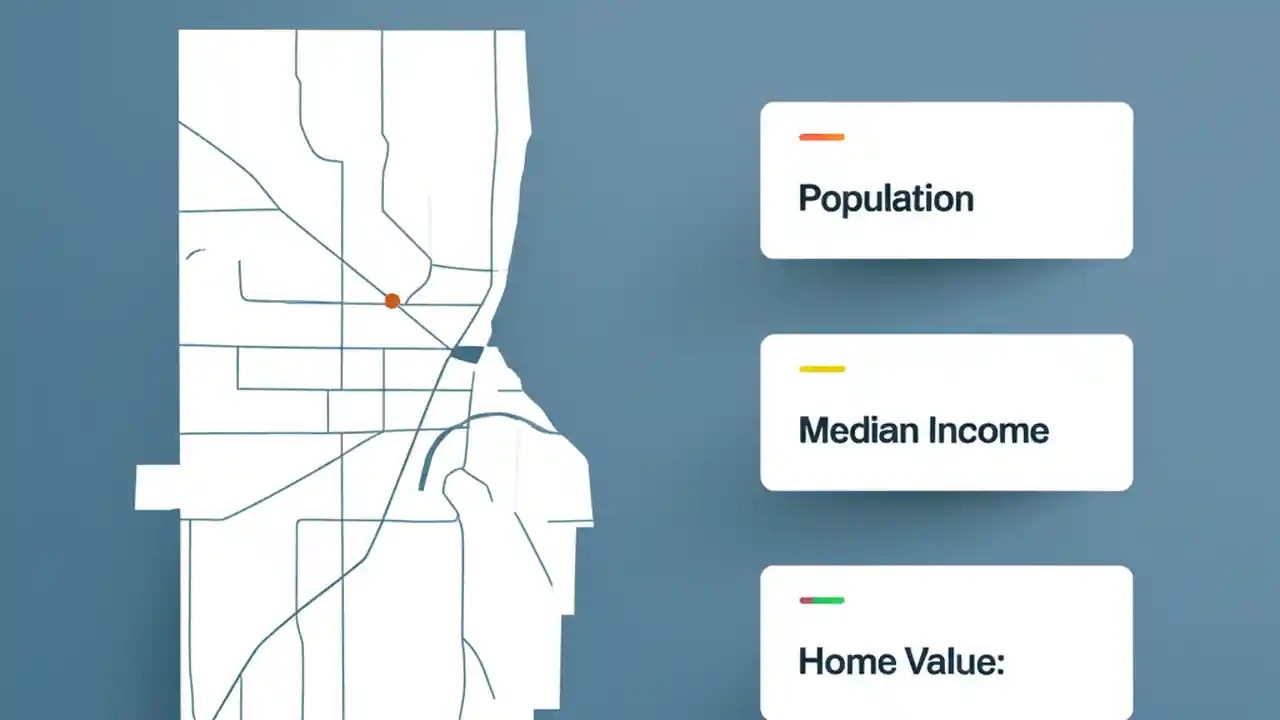 Population

Median Income

Home Value: