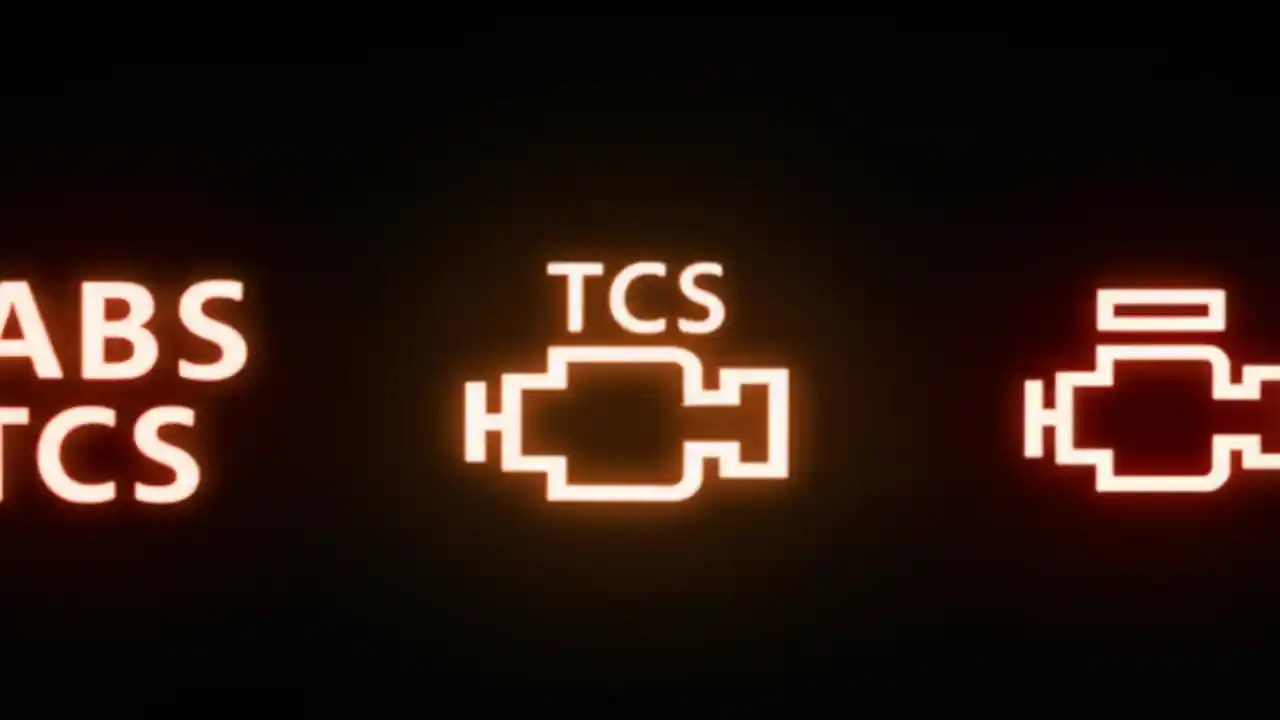 ABS
TCS

TCS