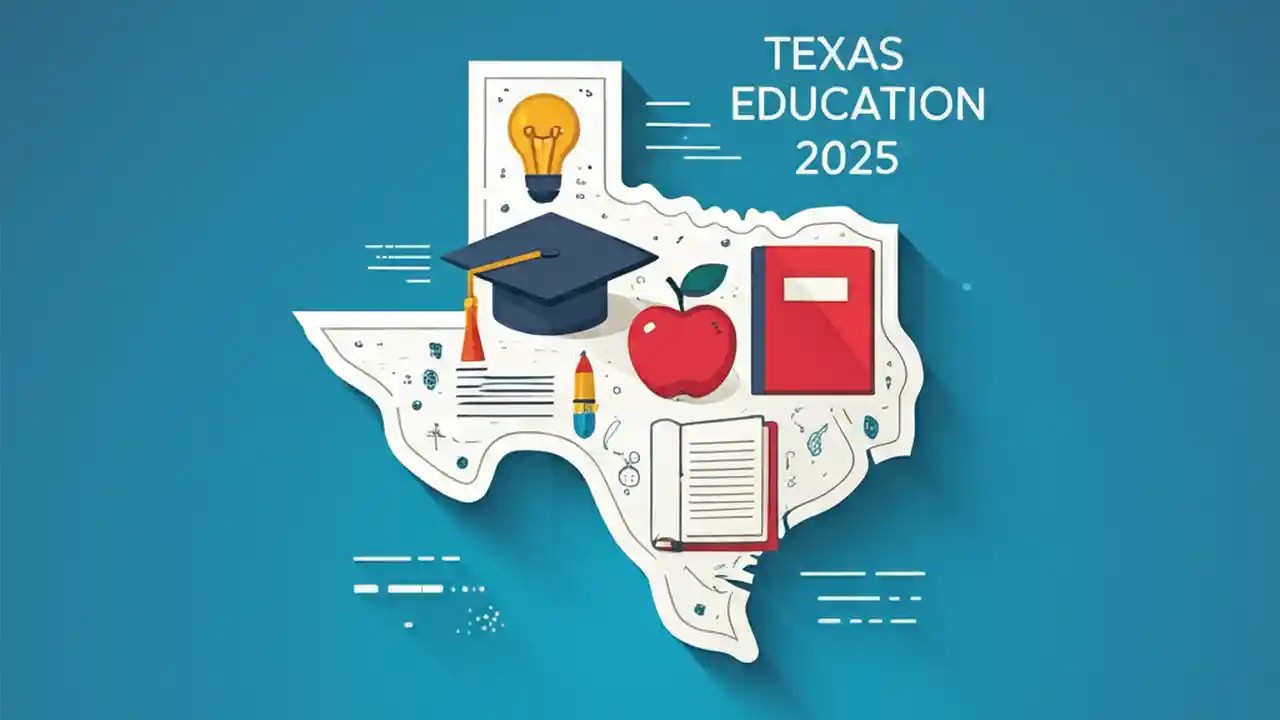 TEXAS
EDUCATION
2025