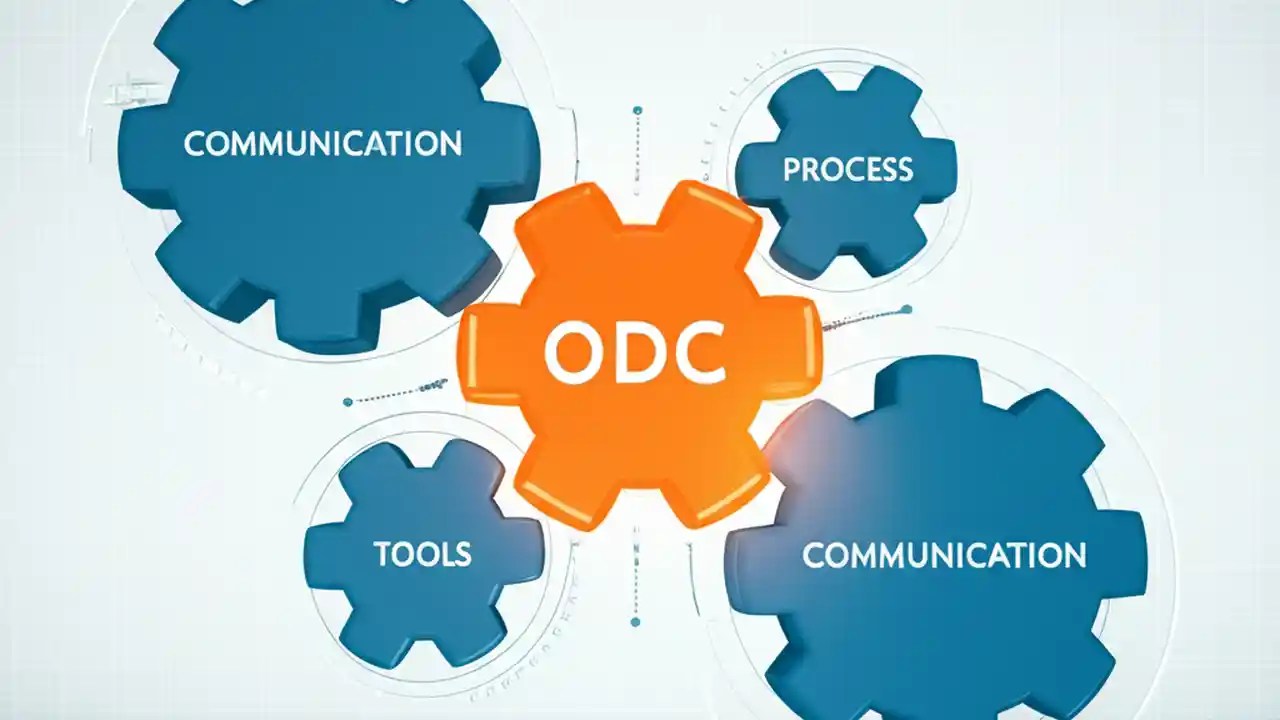 COMMUNICATION

PROCESS

ODC

TOOLS

COMMUNICATION