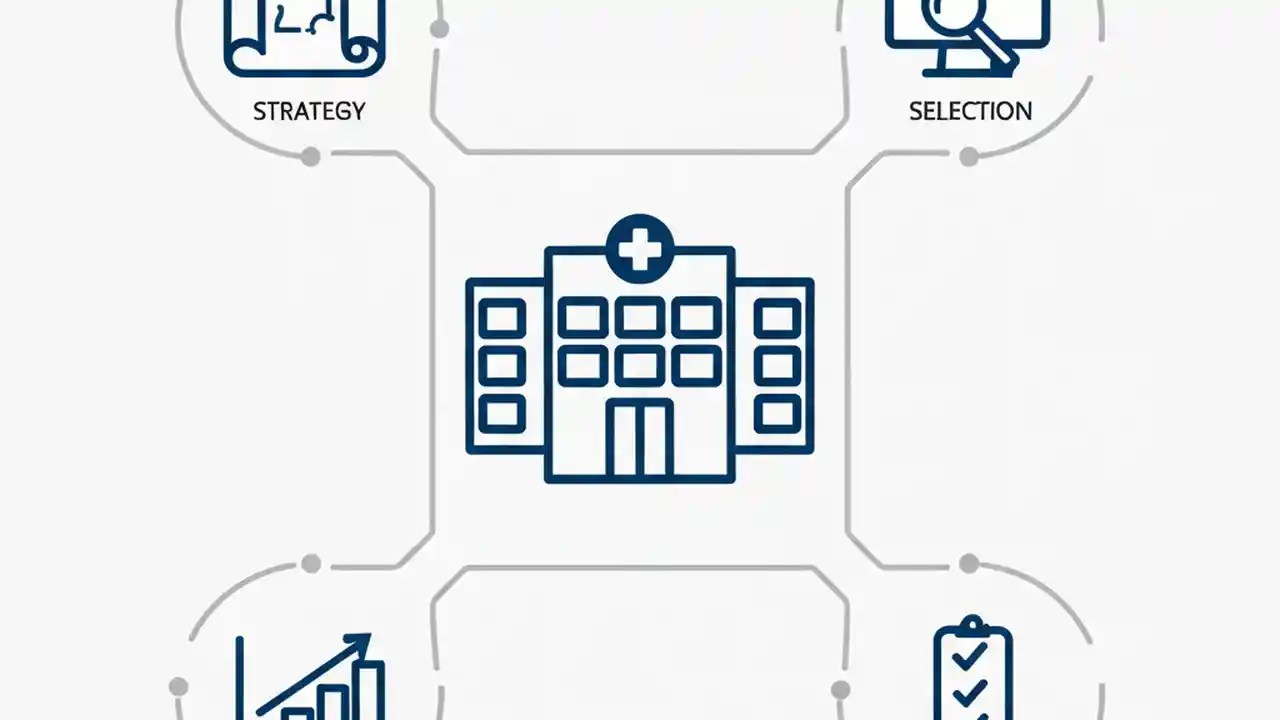 STRATEGY

SELECTION