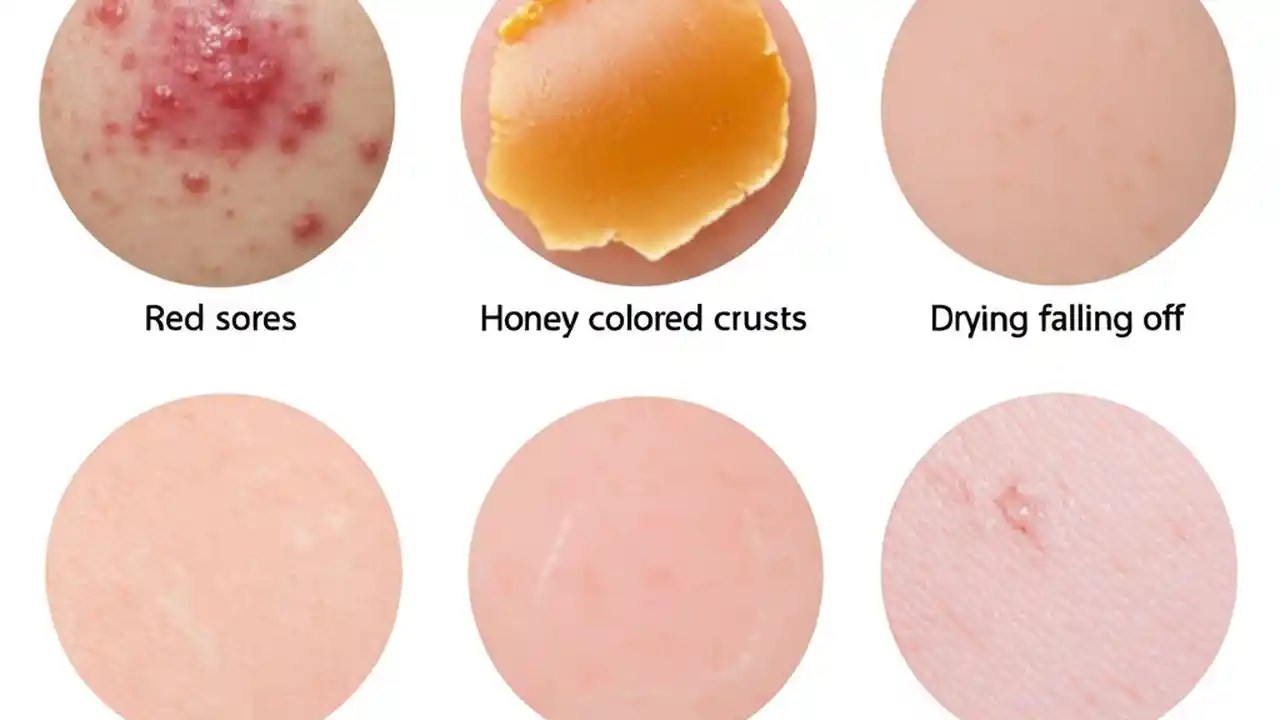 Red sores

Honey colored crusts

Drying falling off