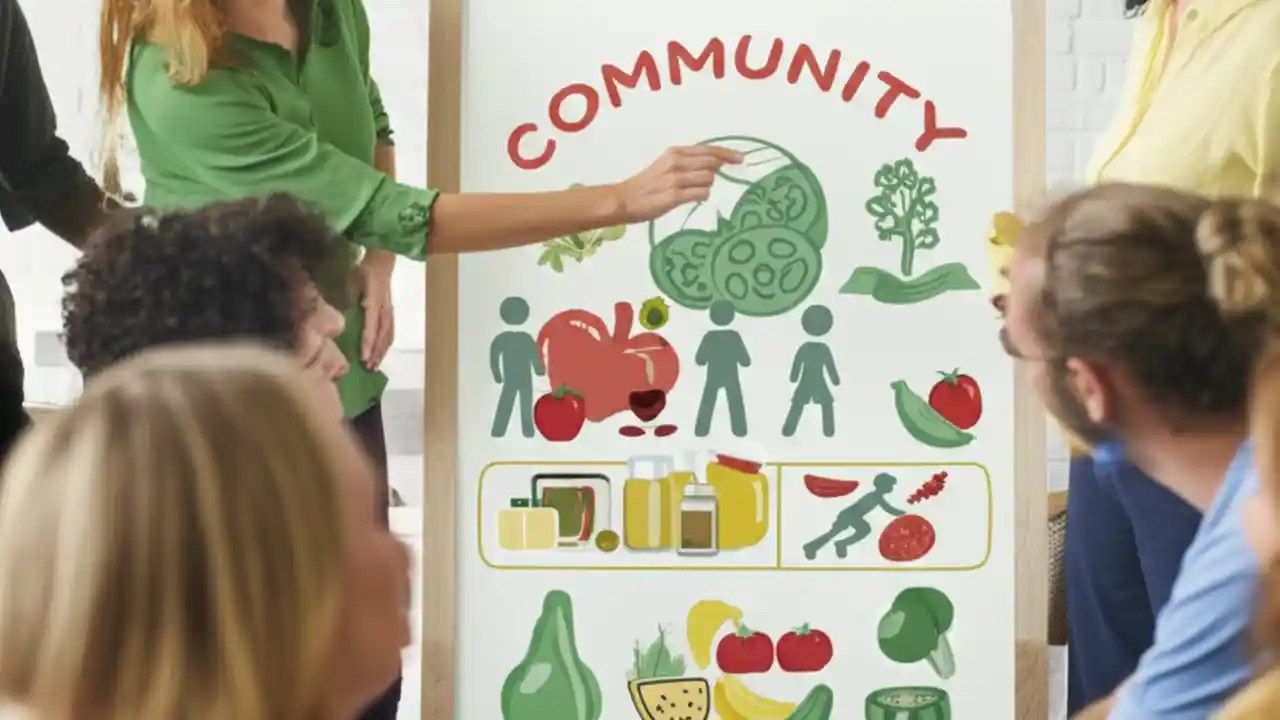 COMMUNITY