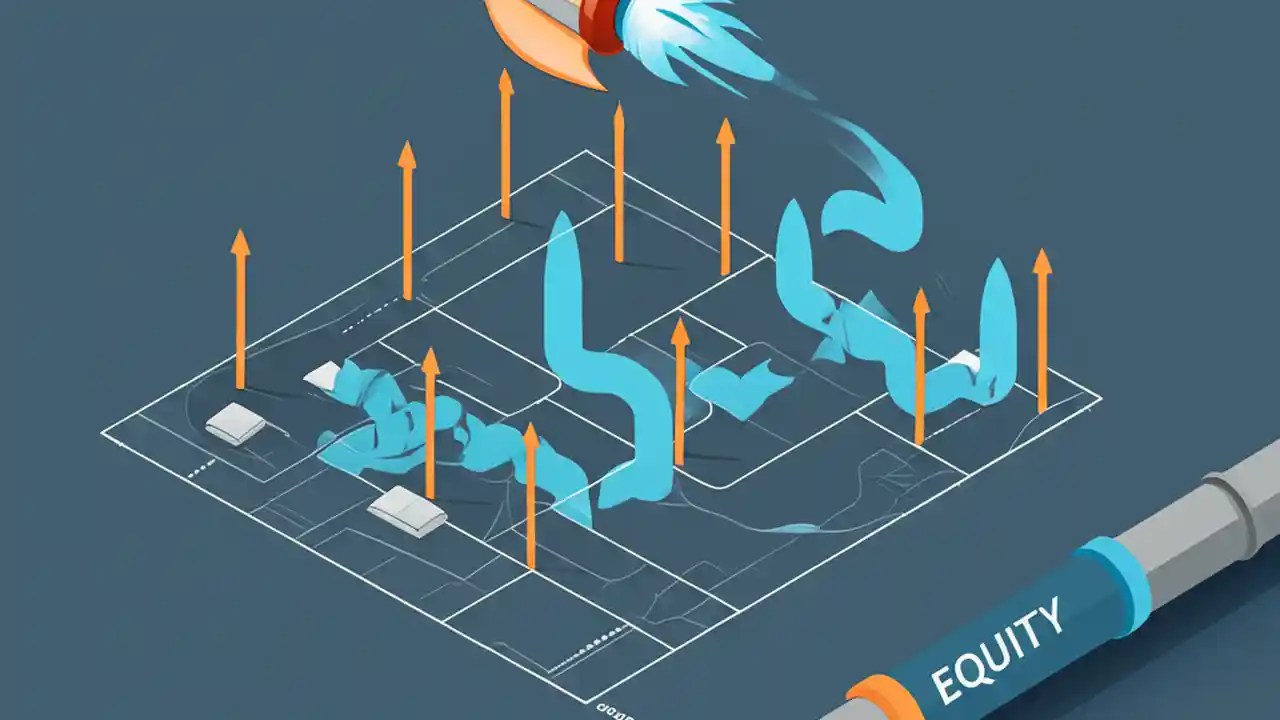 EQUITY