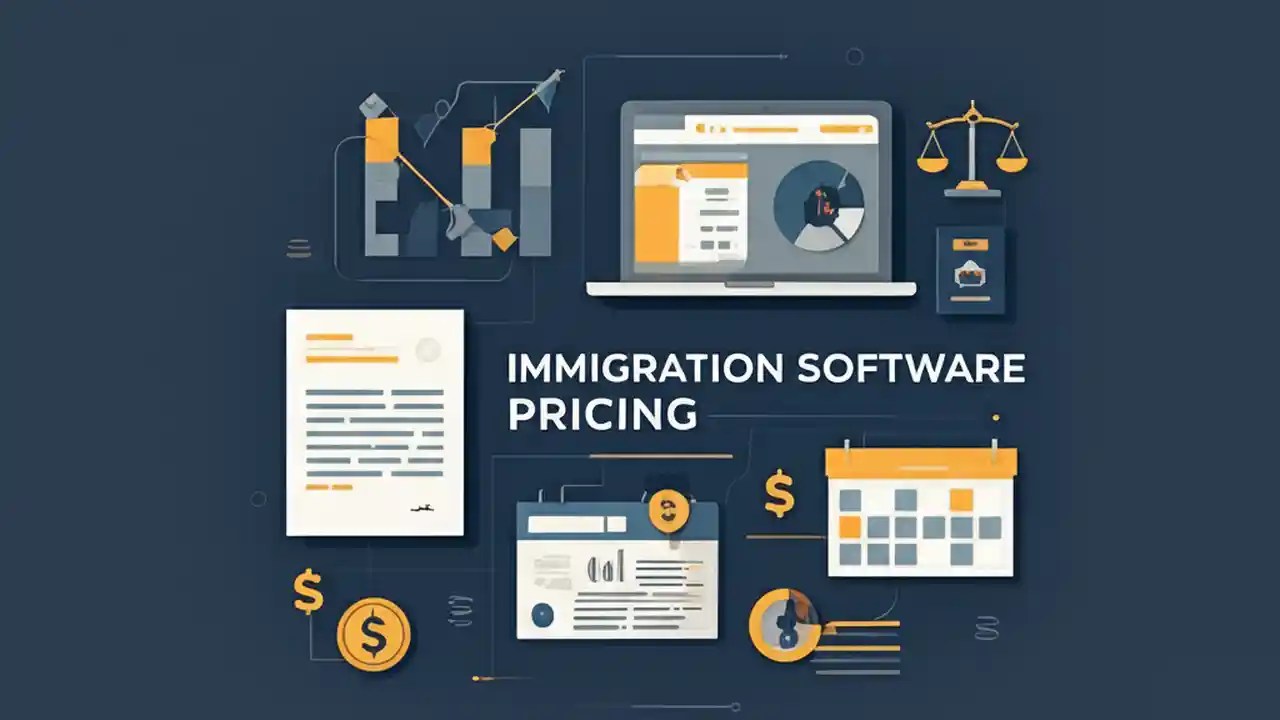 IMMIGRATION SOFTWARE PRICING

$

$

$