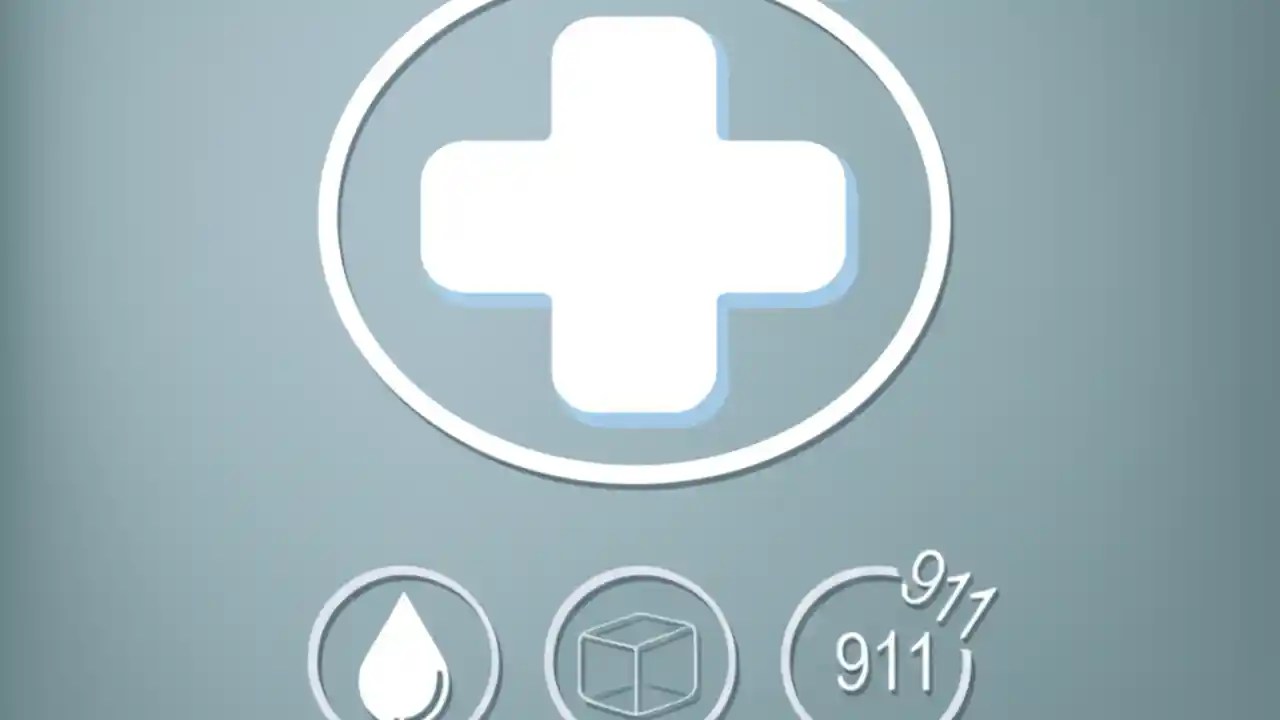 911
911