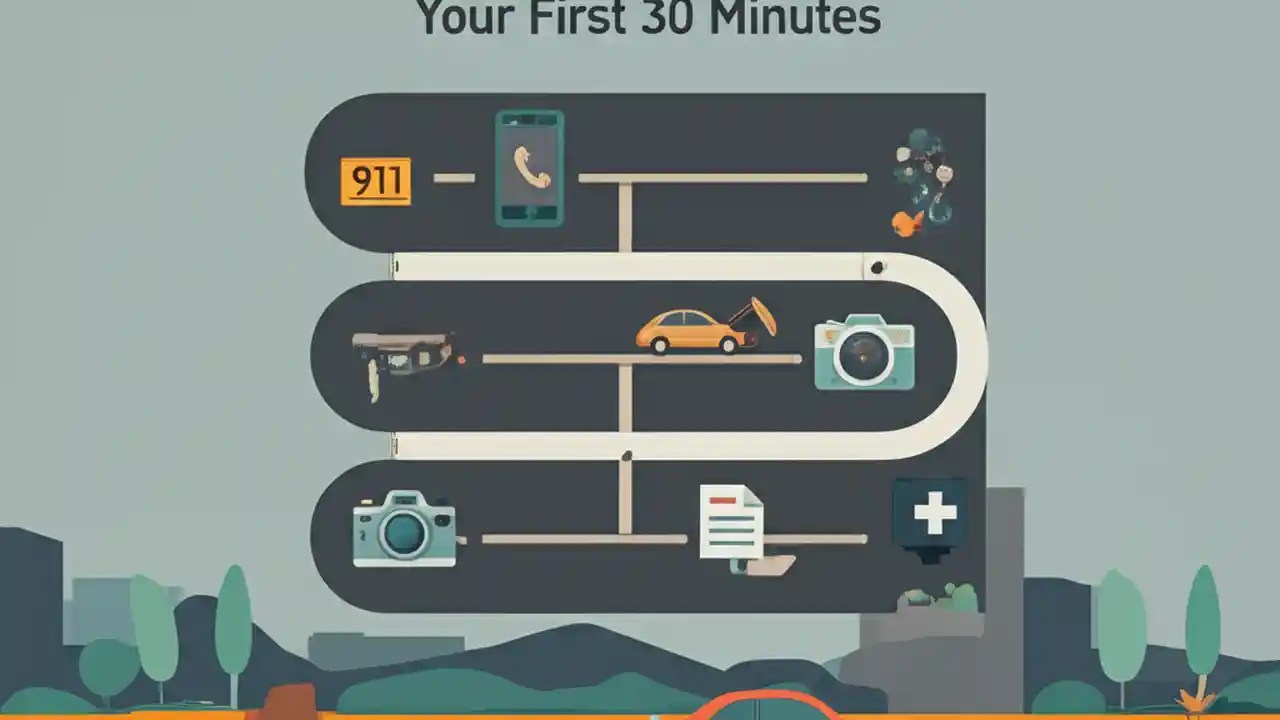 Your First 30 Minutes

911