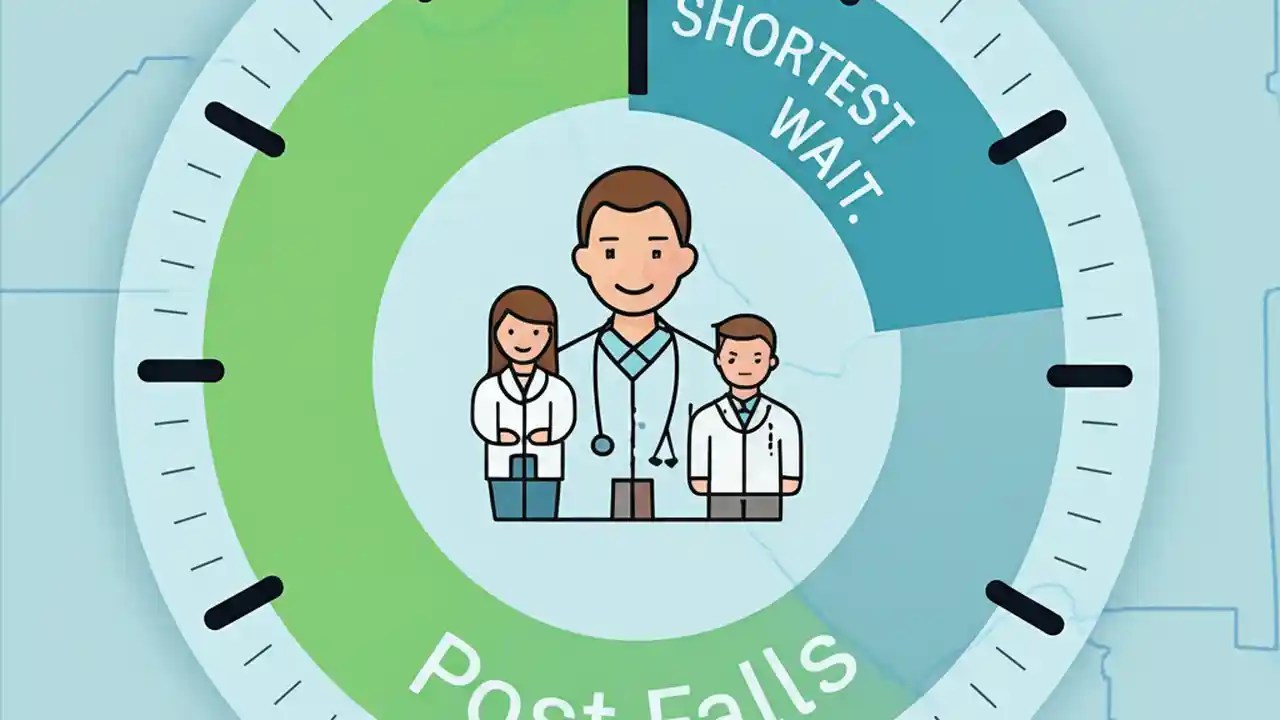 SHORTEST WAIT.

Post Falls