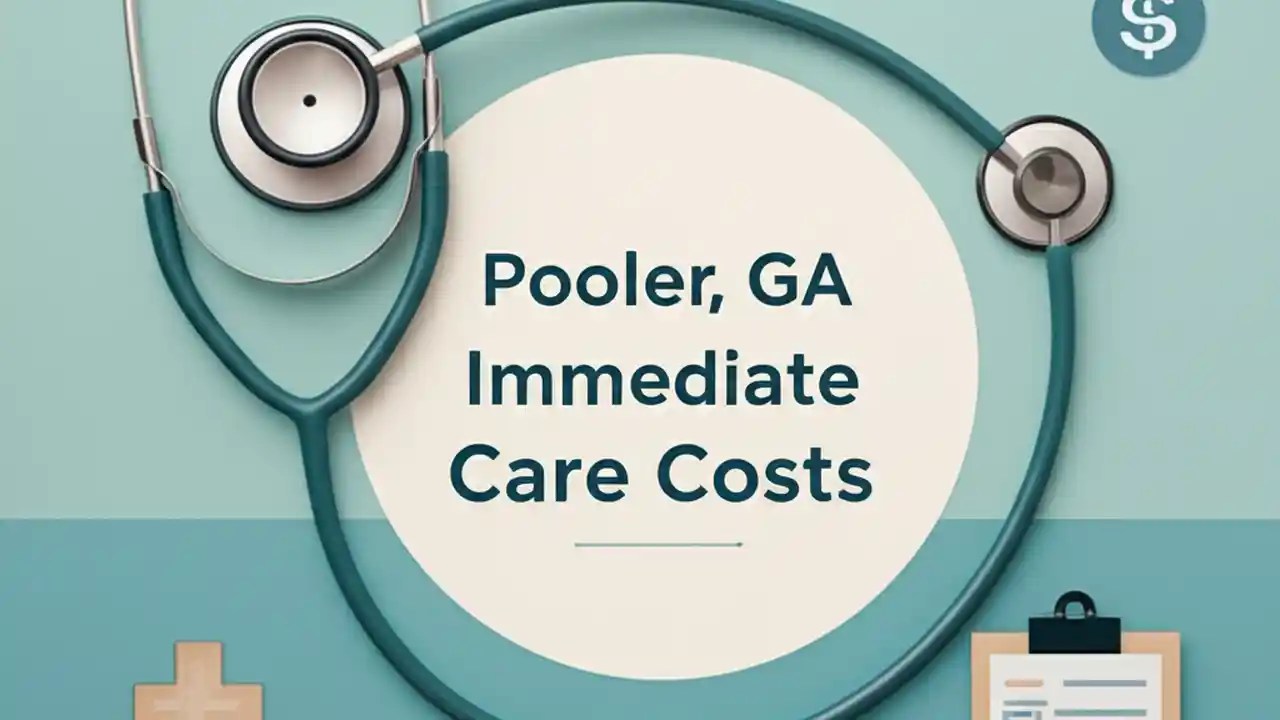 $

Pooler, GA Immediate Care Costs