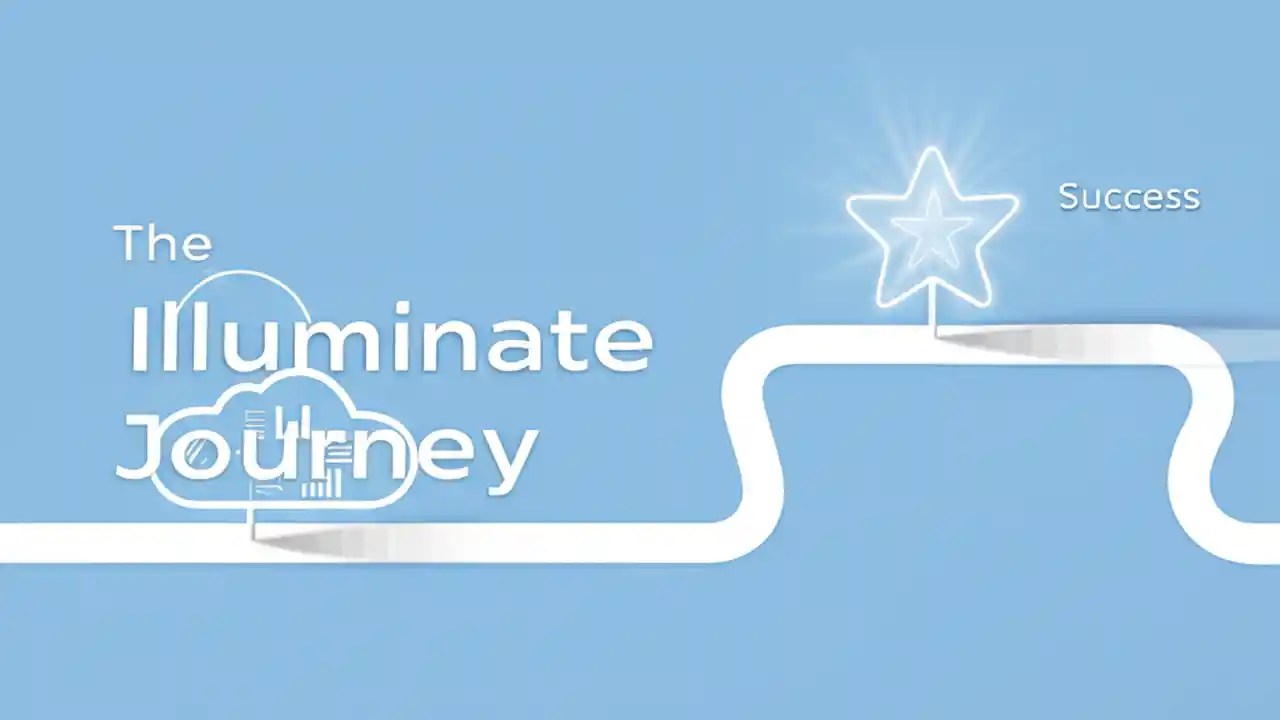 The Illuminate Journey

Success