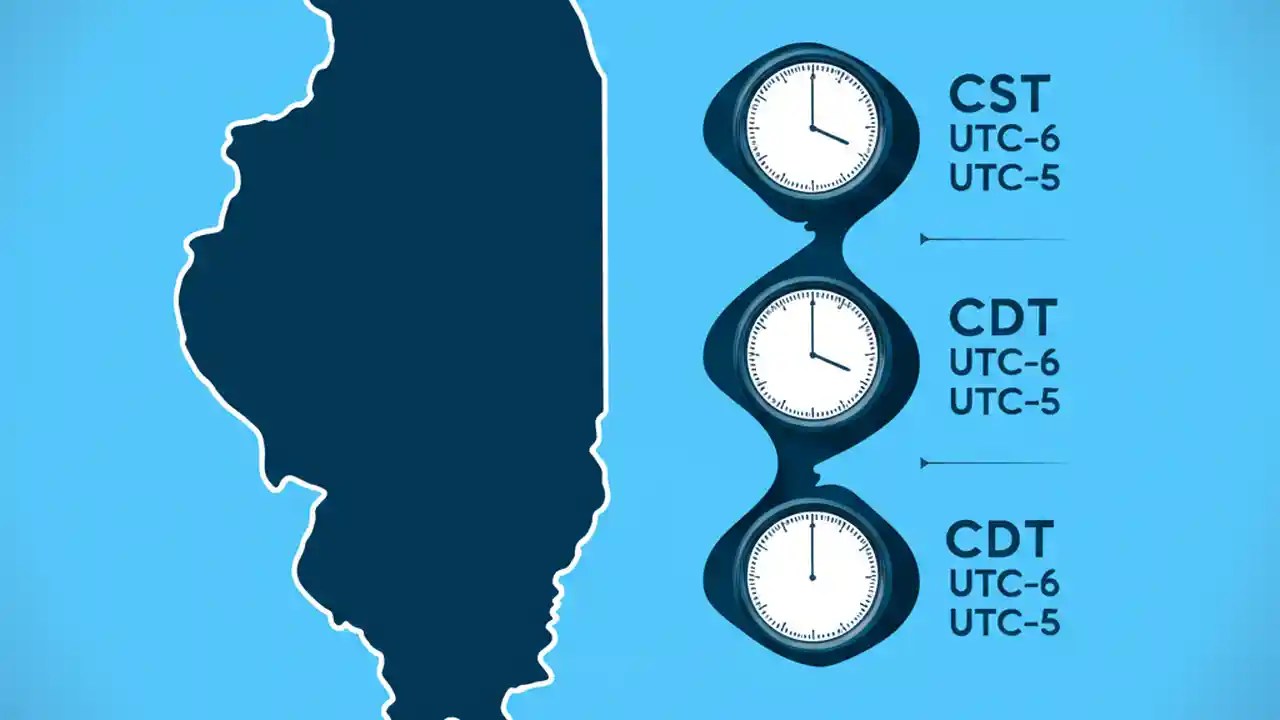 CST
UTC-6
UTC-5

CDT
UTC-6
UTC-5

CDT
UTC-6
UTC-5