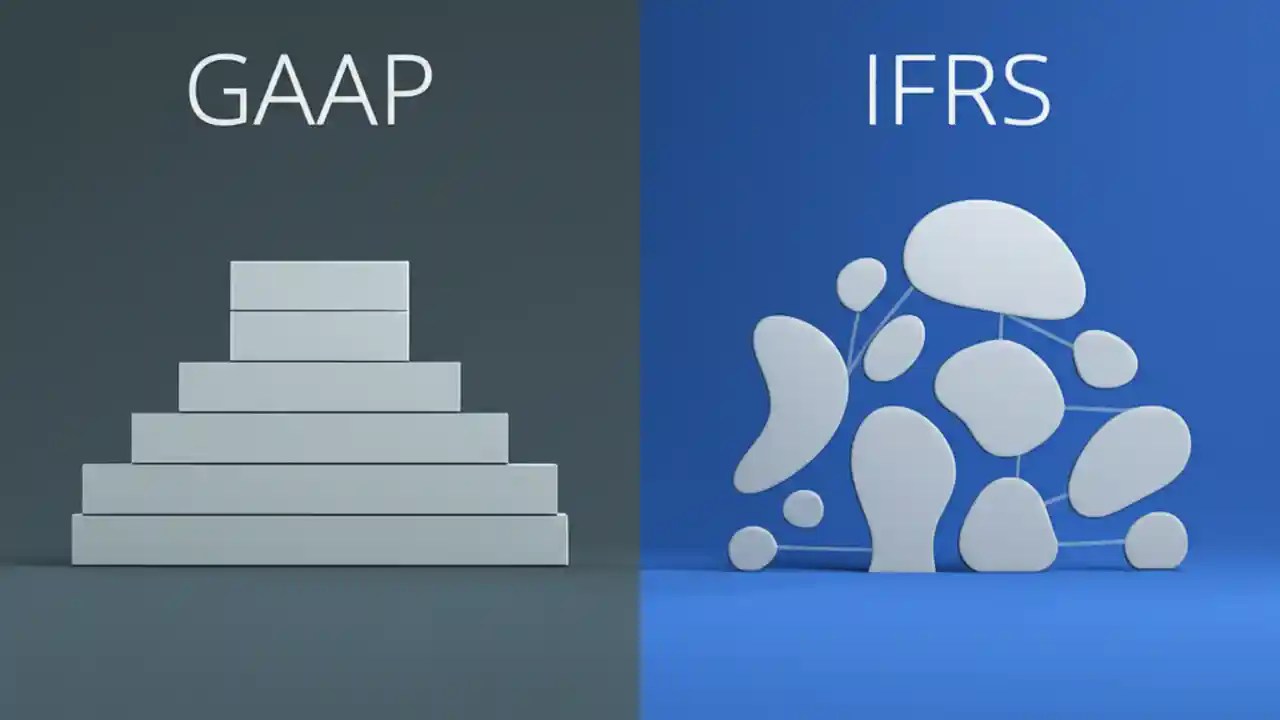 GAAP

IFRS