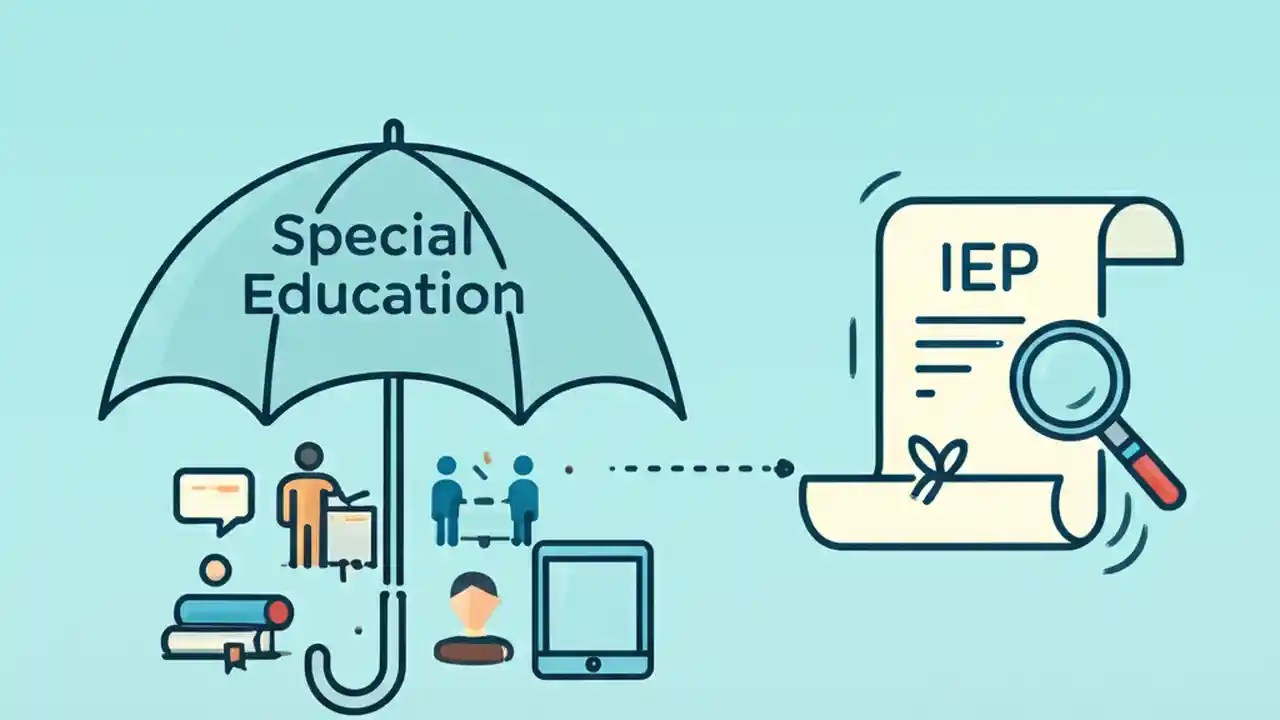 Special Education

IEP