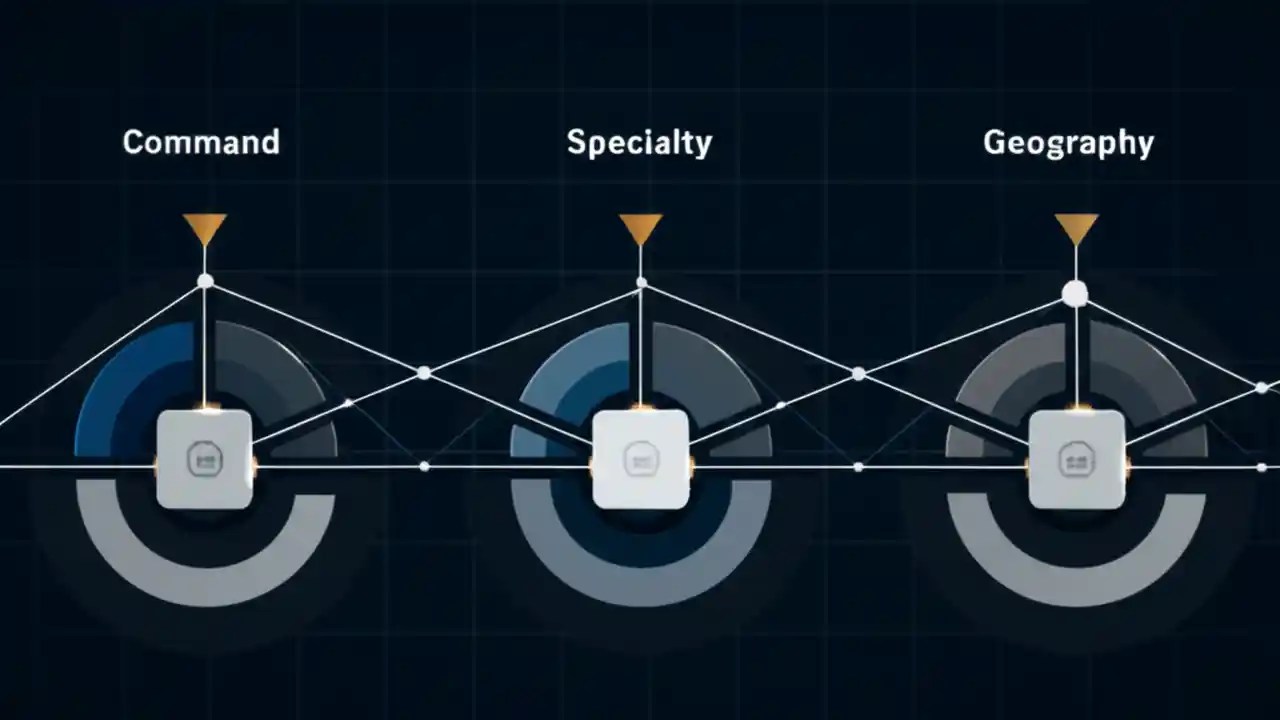 Command

Specialty

Geography