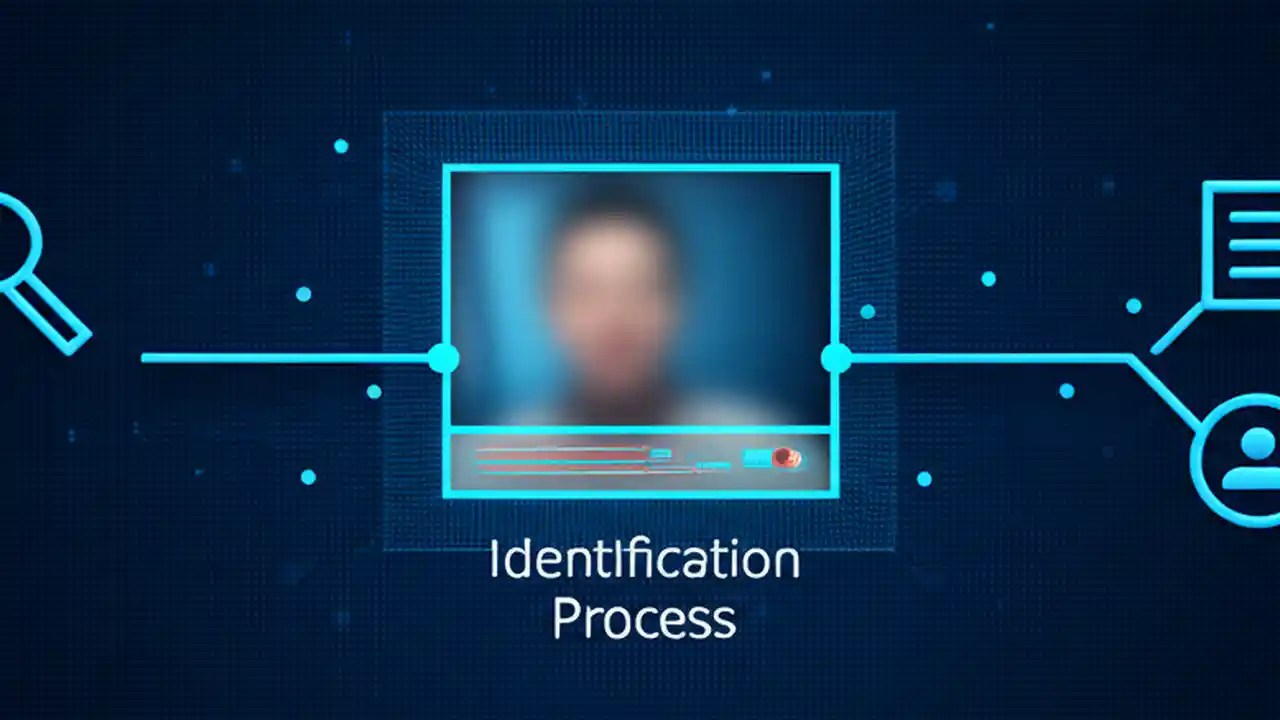 Identification
Process