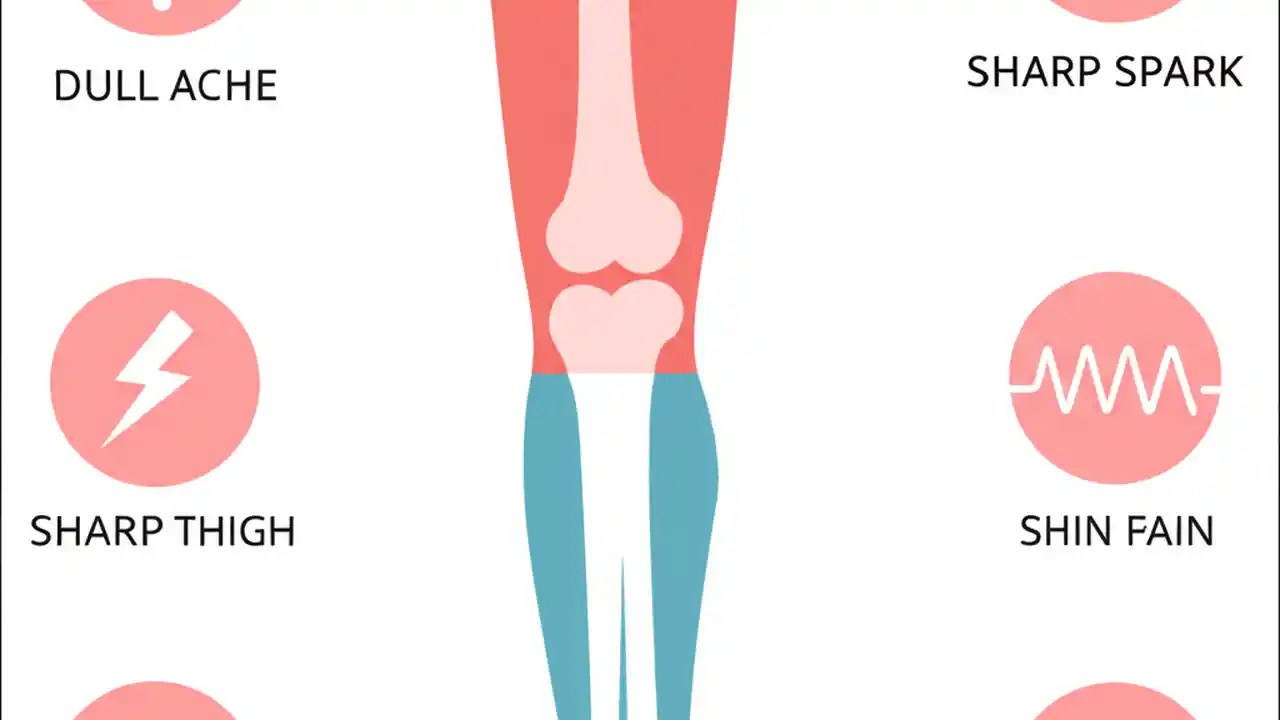 DULL ACHE

SHARP SPARK

SHARP THIGH

SHIN FAIN