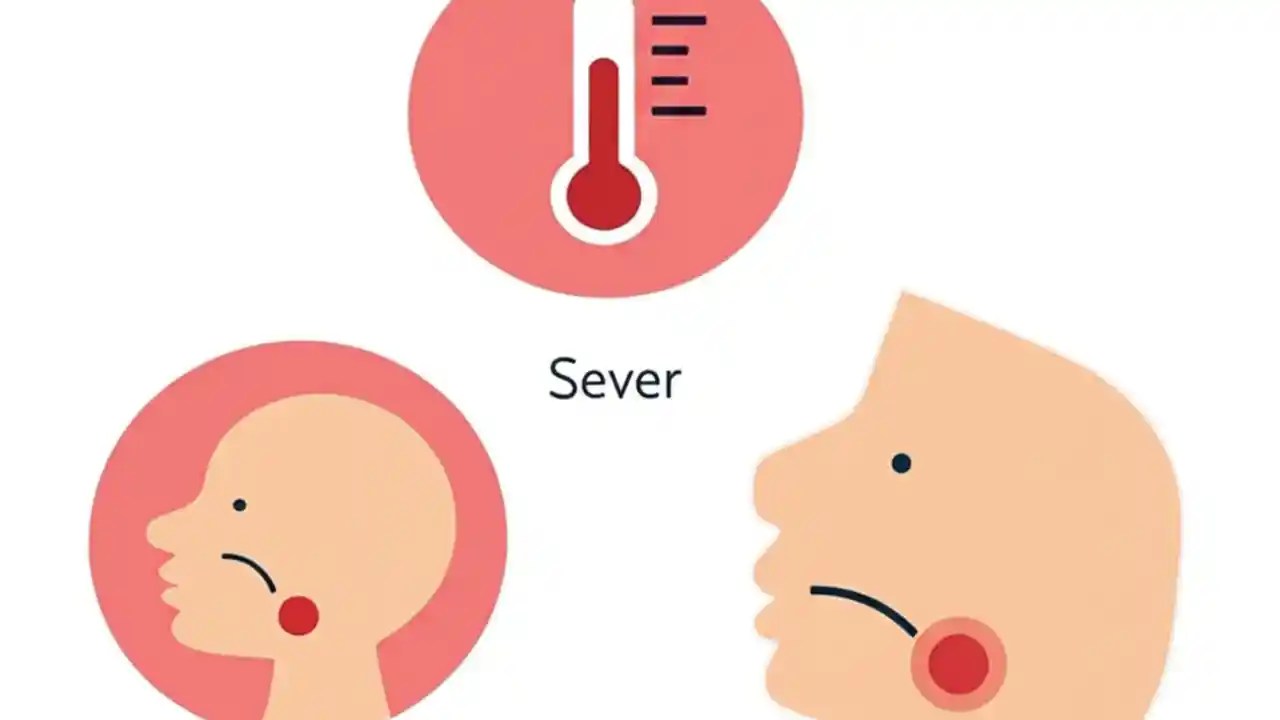 Sever