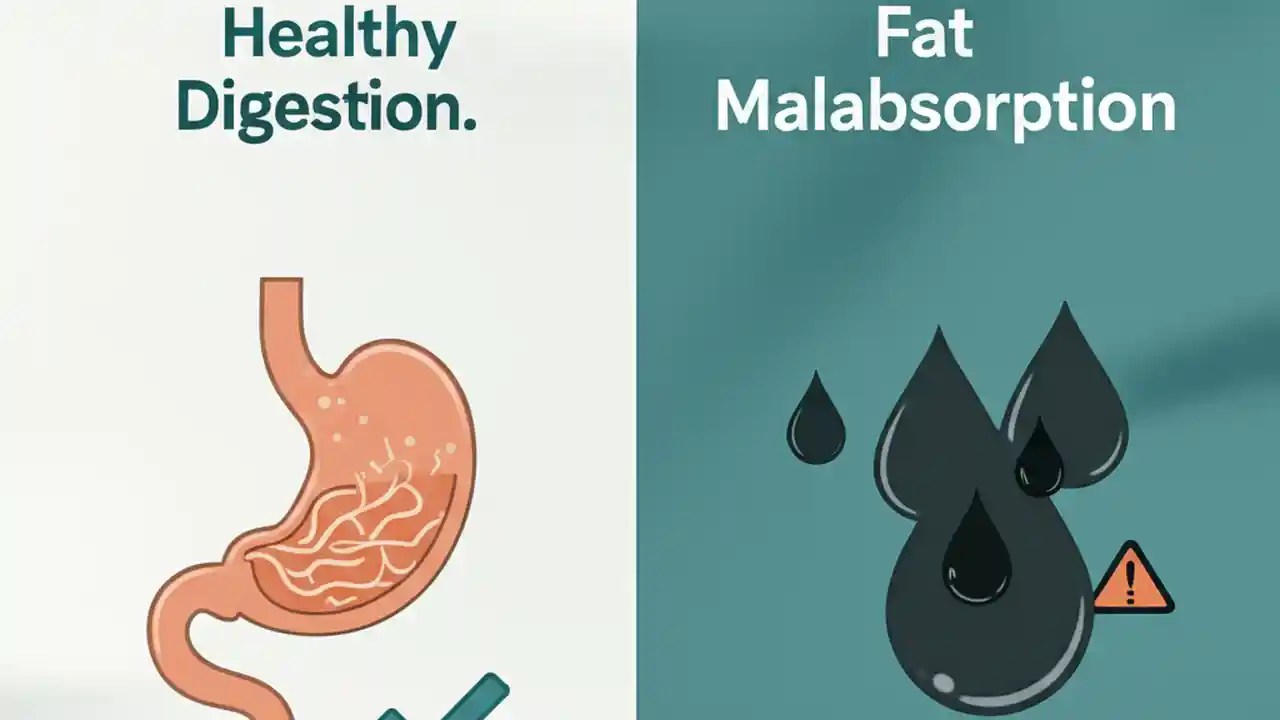 Healthy Digestion.

Fat Malabsorption