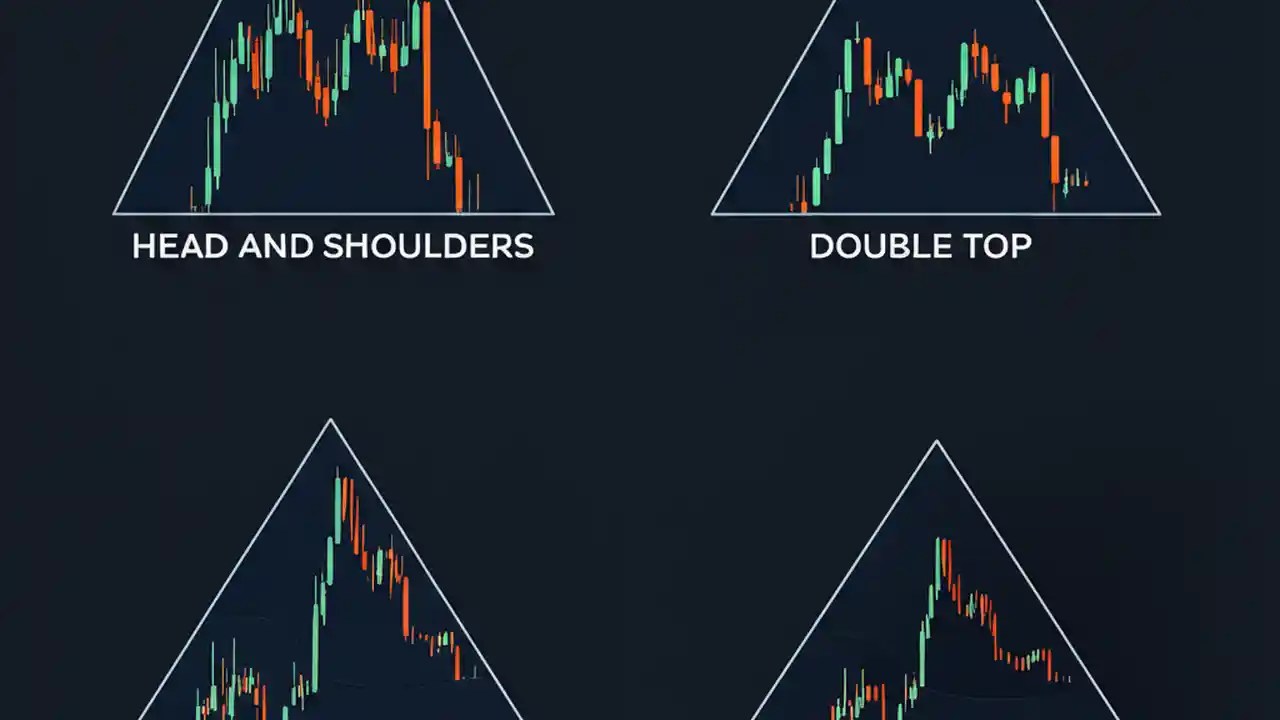 HEAD AND SHOULDERS

DOUBLE TOP