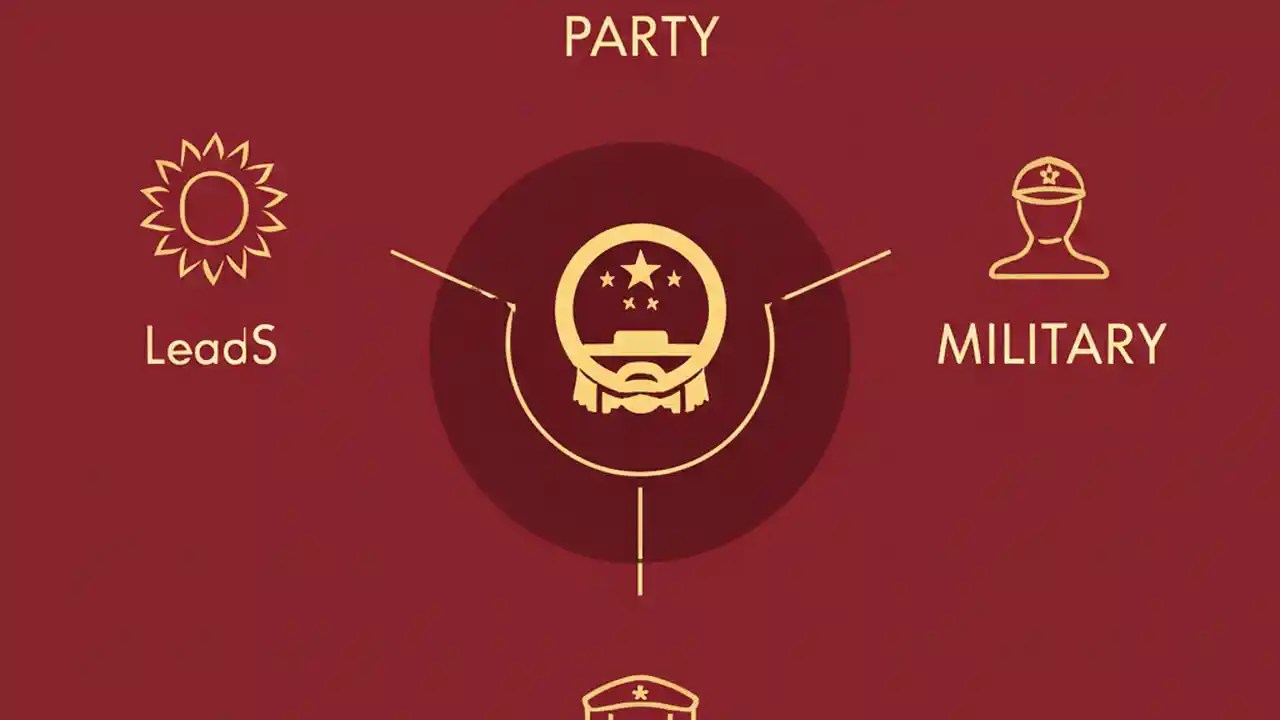 PARTY

LeadS

MILITARY