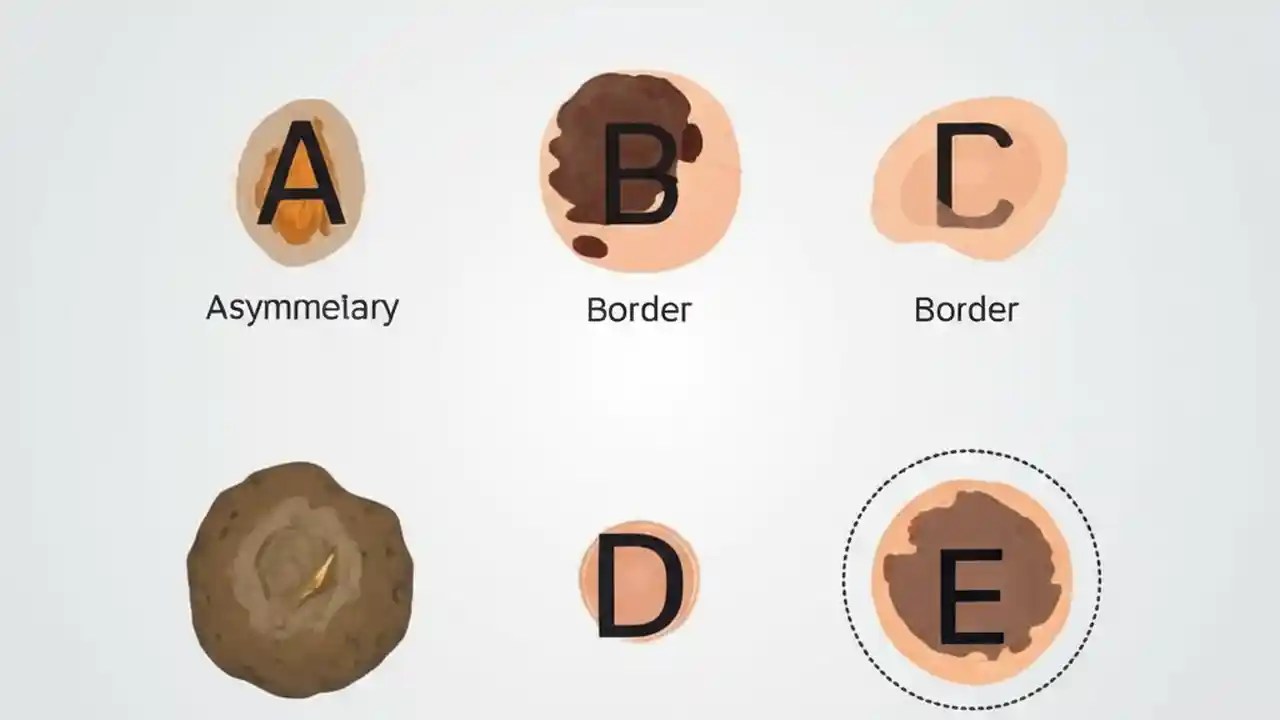 A

Asymmelary

B

Border

C

Border

D

E