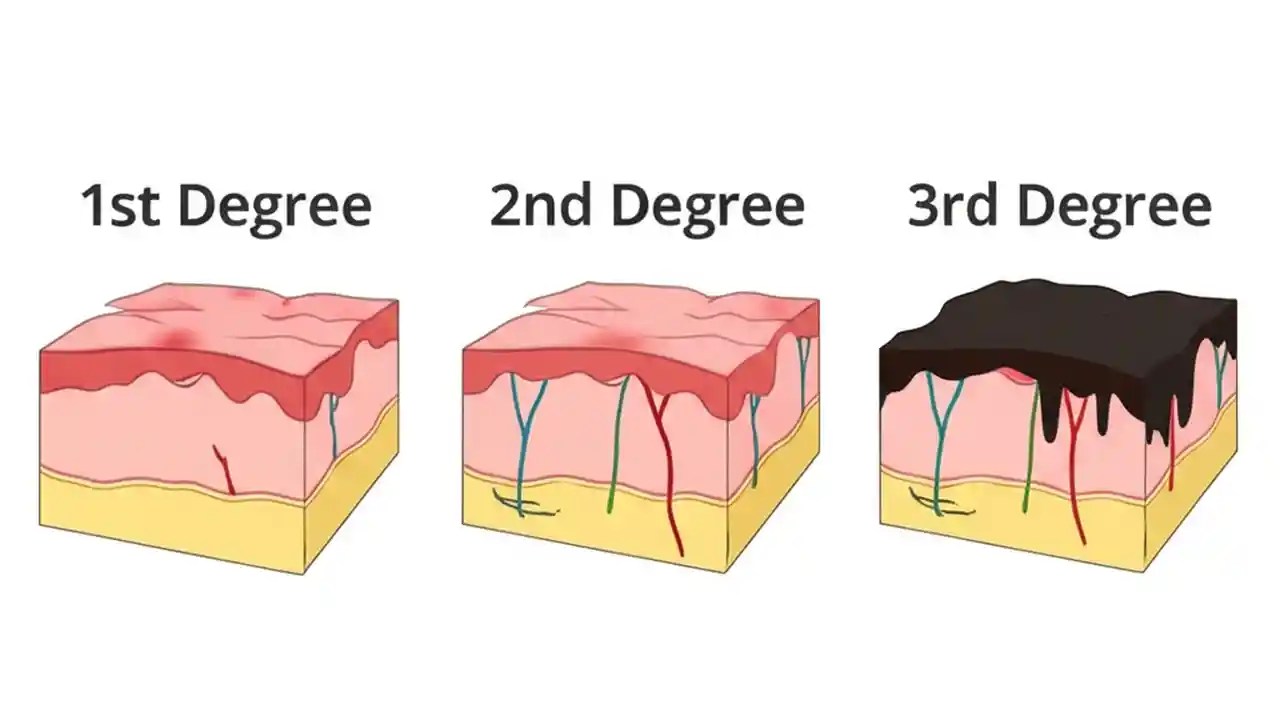 1st Degree

2nd Degree

3rd Degree