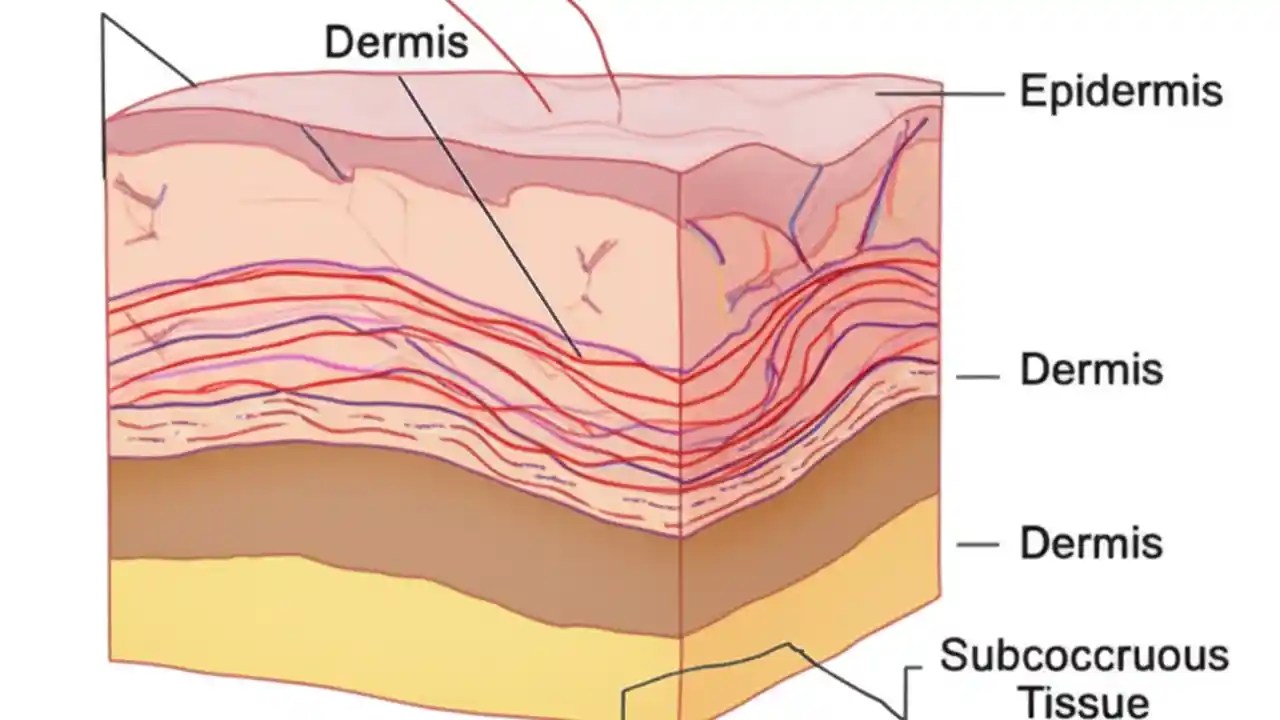 Dermis

Epidermis

Dermis

Dermis

Subcoccruous Tissue