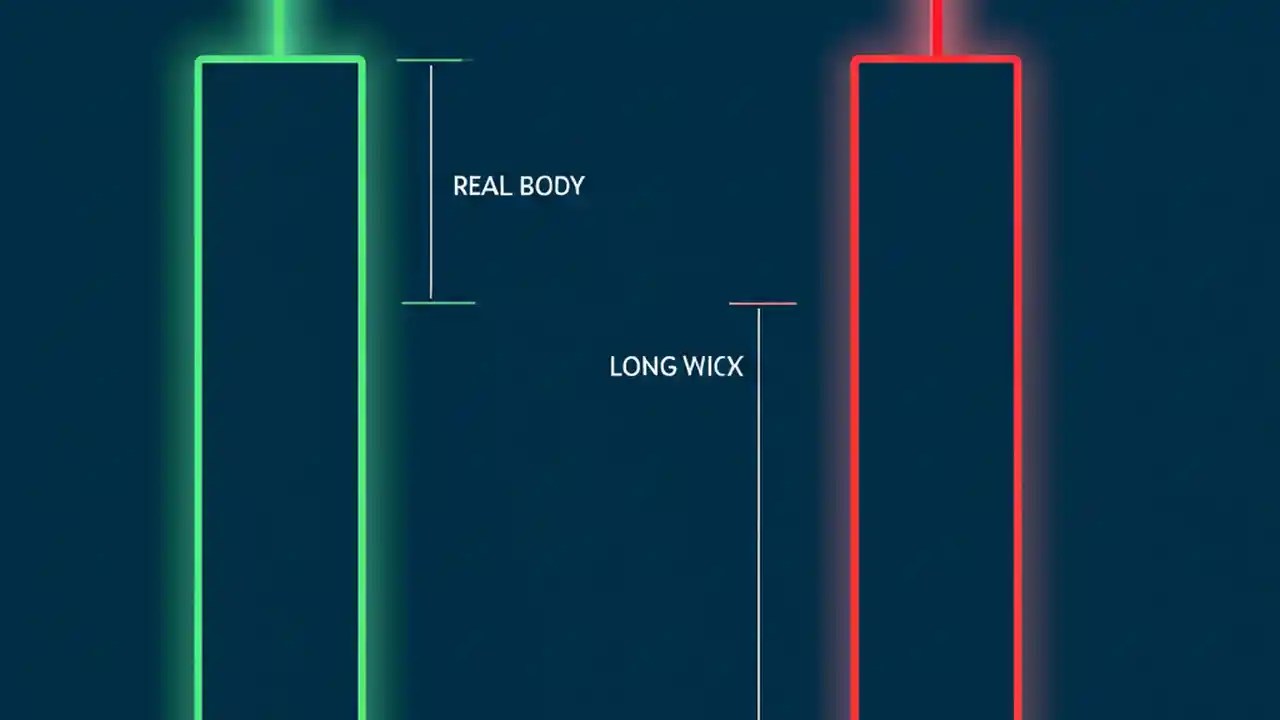 REAL BODY

LONG WICX