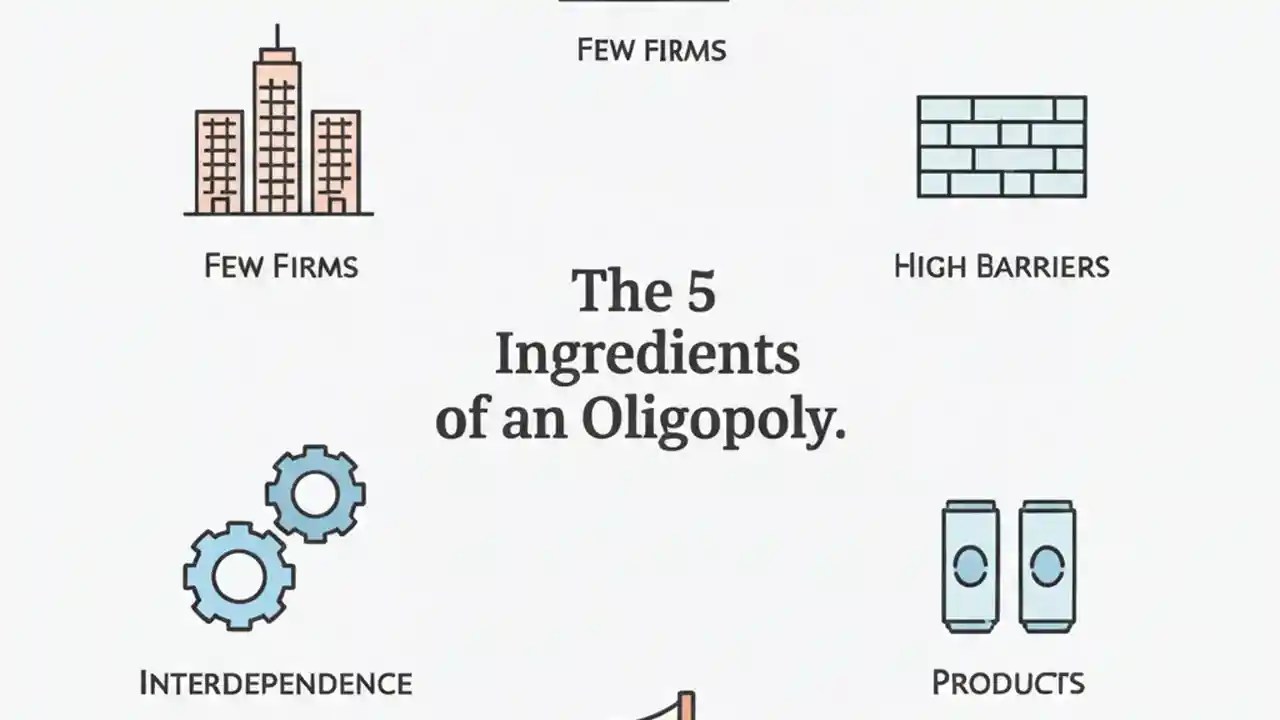 FEW FIRMS

FEW FIRMS

HIGH BARRIERS

The 5 Ingredients of an Oligopoly.

INTERDEPENDENCE

PRODUCTS