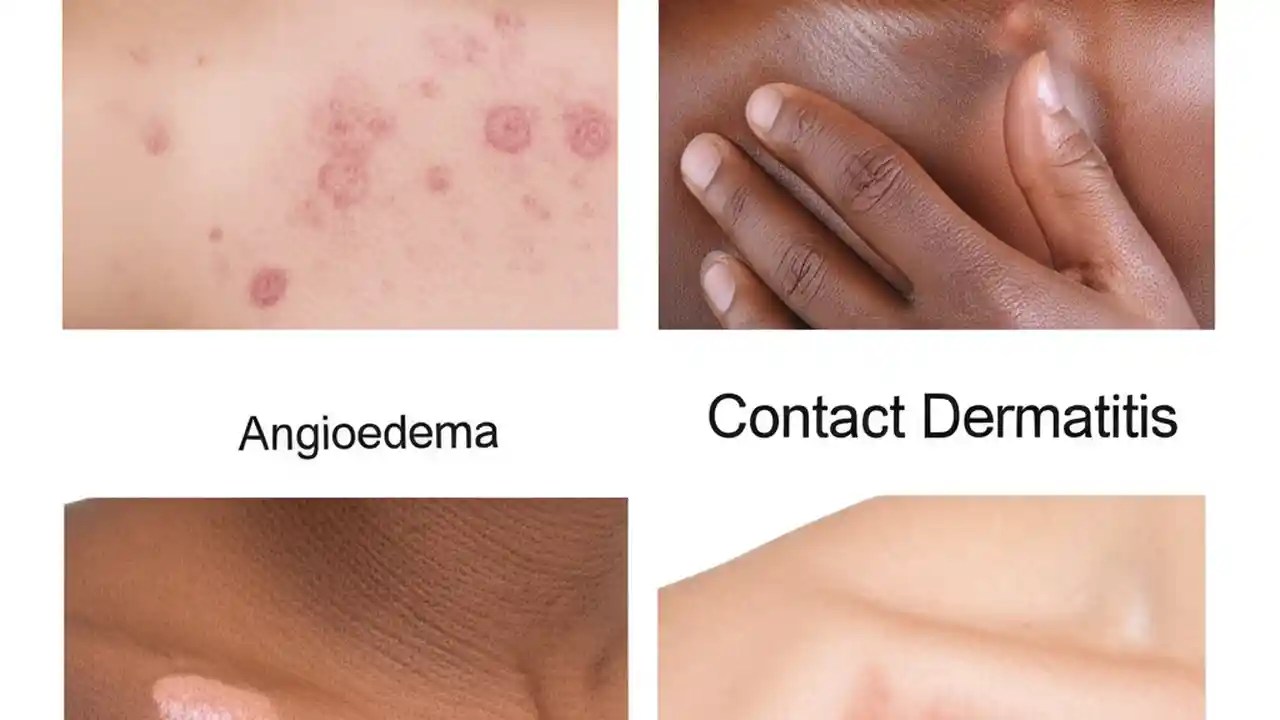 Angioedema

Contact Dermatitis