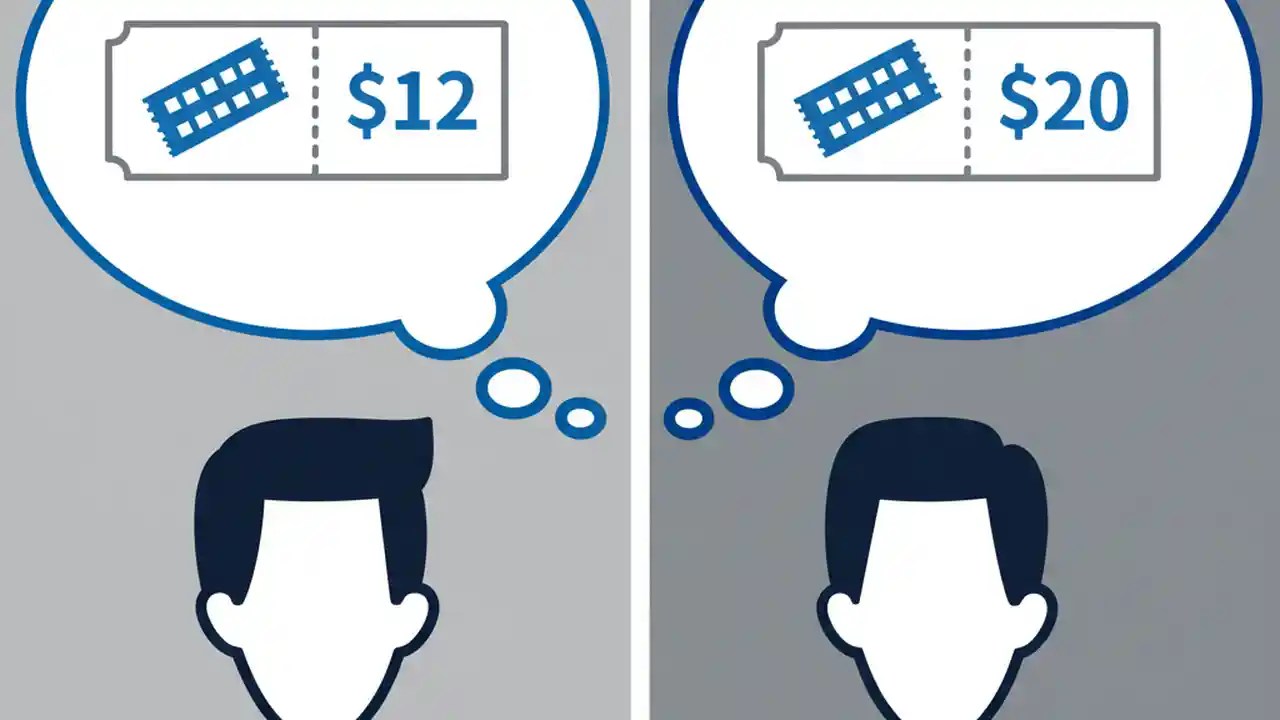 \$12

\$20